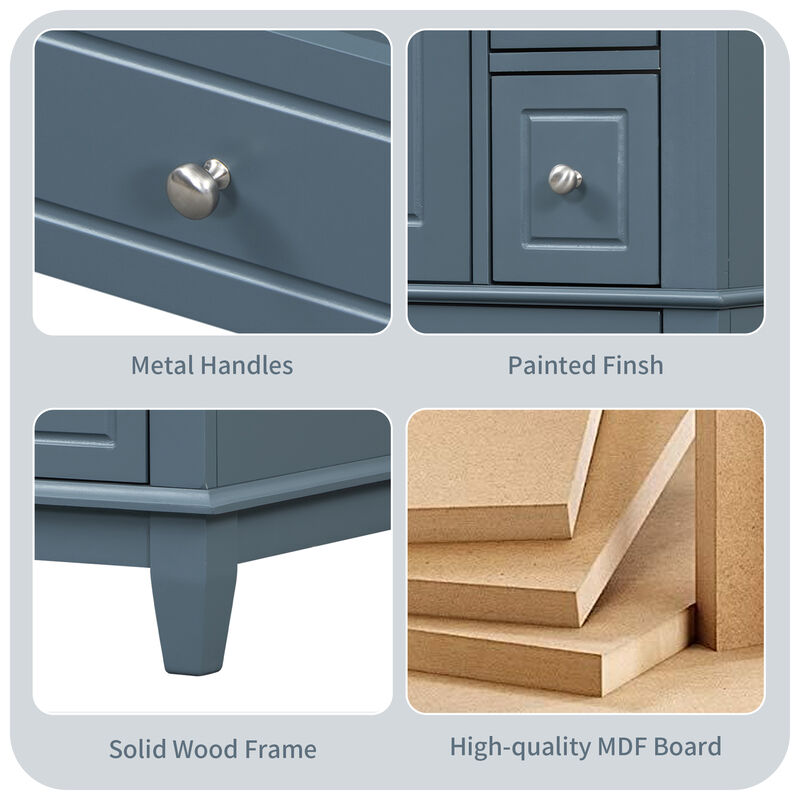 Metal Handles

Painted Finsh

Solid Wood Frame

High-quality MDF Board