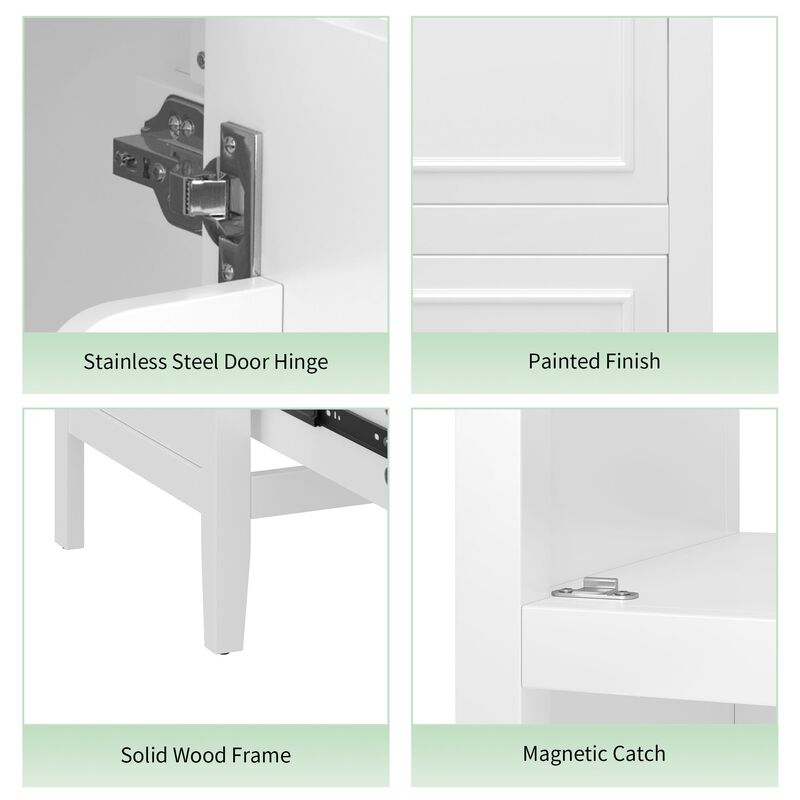 Stainless Steel Door Hinge

Painted Finish

Solid Wood Frame

Magnetic Catch