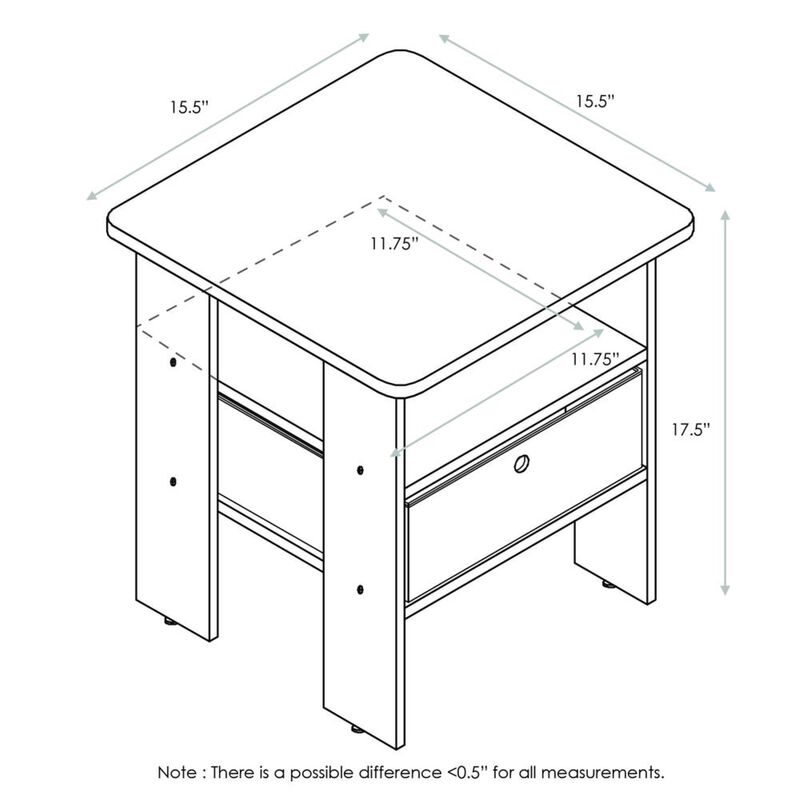 15.5"

15.5"

11.75"

11.75"

17.5"

Note : There is a possible difference <0.5" for all measurements.