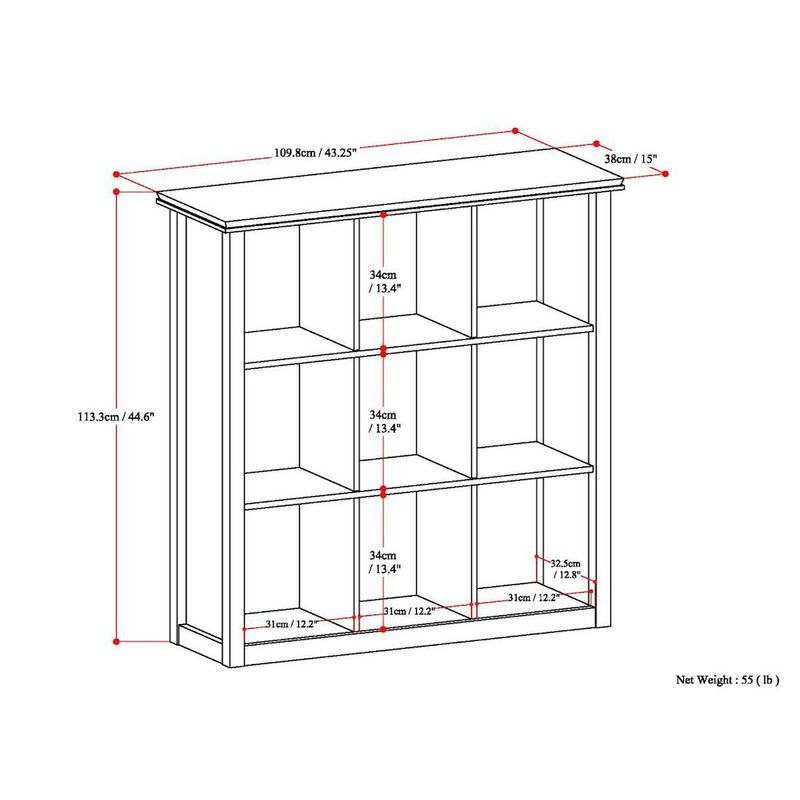 109.8cm / 43.25"

38cm / 15"

113.3cm / 44.6"

34cm / 13.4"

34cm / 13.4"

34cm / 13.4"

32.5cm / 12.8"

31cm / 12.2"

31cm / 12.2"

31cm / 12.2"

Net Weight : 55 ( lb )