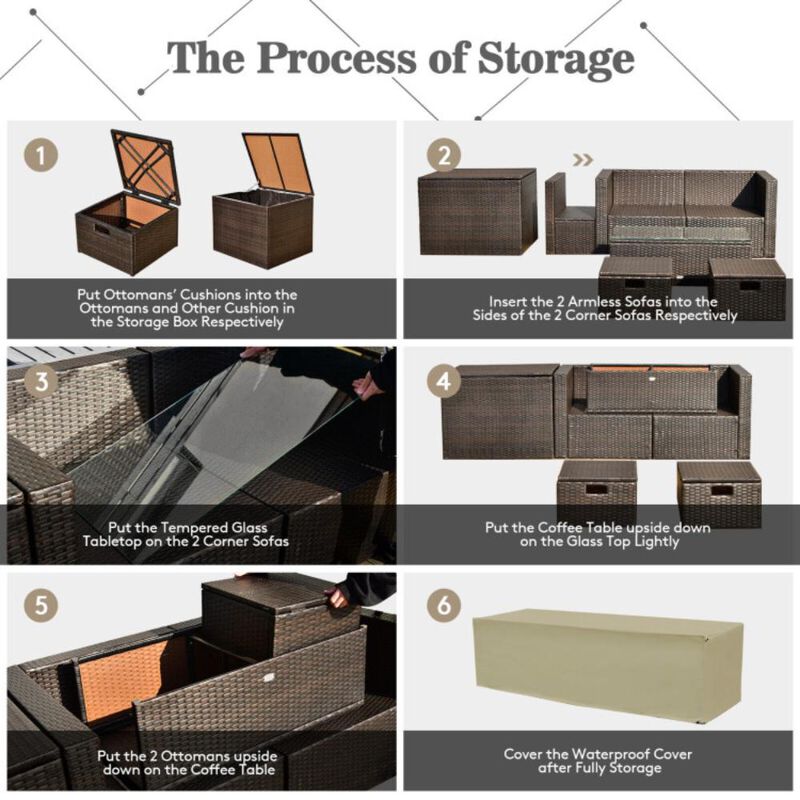 The Process of Storage

1

Put Ottomans' Cushions into the Ottomans and Other Cushion in the Storage Box Respectively

2

Insert the 2 Armless Sofas into the Sides of the 2 Corner Sofas Respectively

3

Put the Tempered Glass Tabletop on the 2 Corner Sofas

4

Put the Coffee Table upside down on the Glass Top Lightly

5

Put the 2 Ottomans upside down on the Coffee Table

6

Cover the Waterproof Cover after Fully Storage