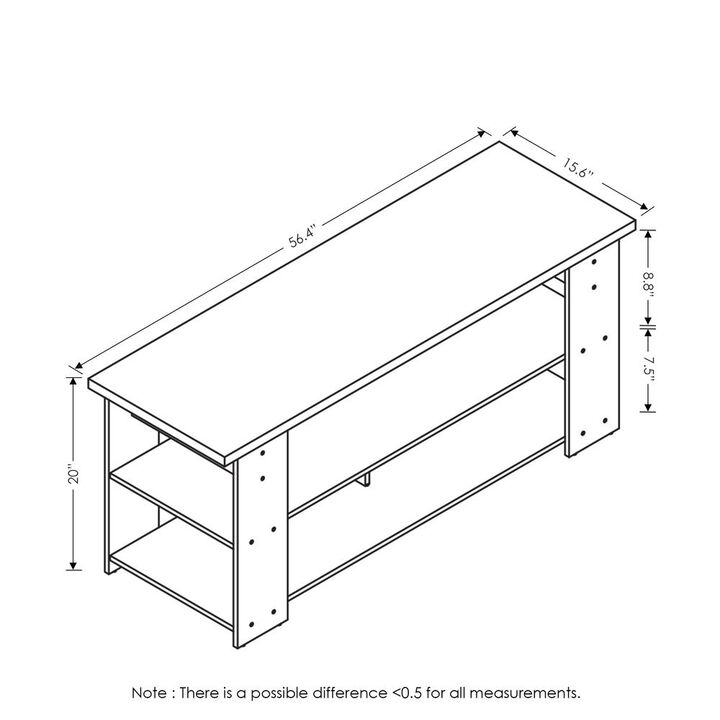 56.4"

15.6"

8.8"

7.5"

20"

Note : There is a possible difference <0.5 for all measurements.