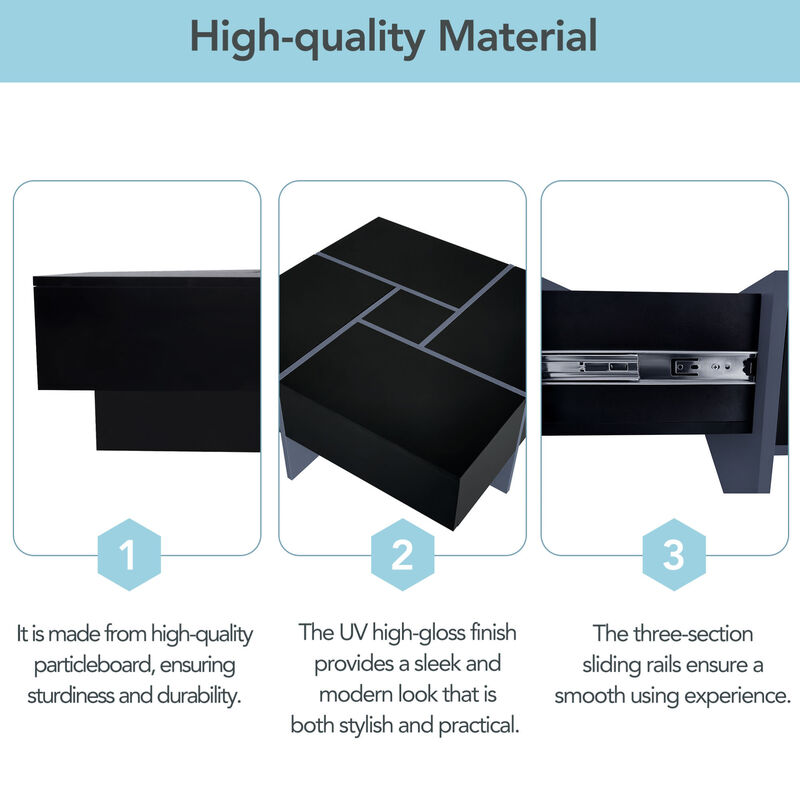 High-quality Material

1

It is made from high-quality particleboard, ensuring sturdiness and durability.

2

The UV high-gloss finish provides a sleek and modern look that is both stylish and practical.

3

The three-section sliding rails ensure a smooth using experience.