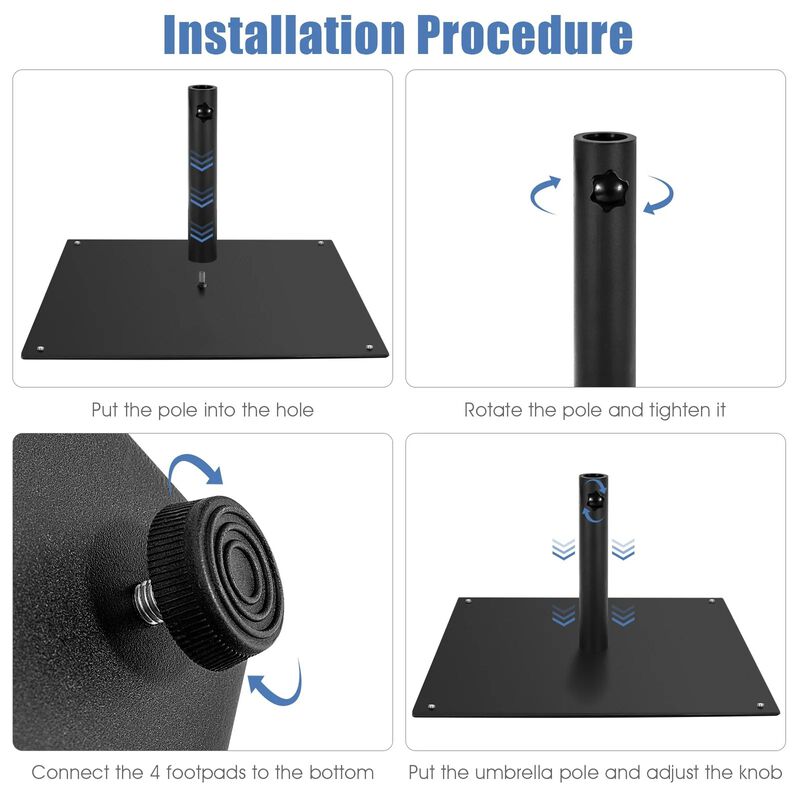 Installation Procedure

Put the pole into the hole

Rotate the pole and tighten it

Connect the 4 footpads to the bottom

Put the umbrella pole and adjust the knob