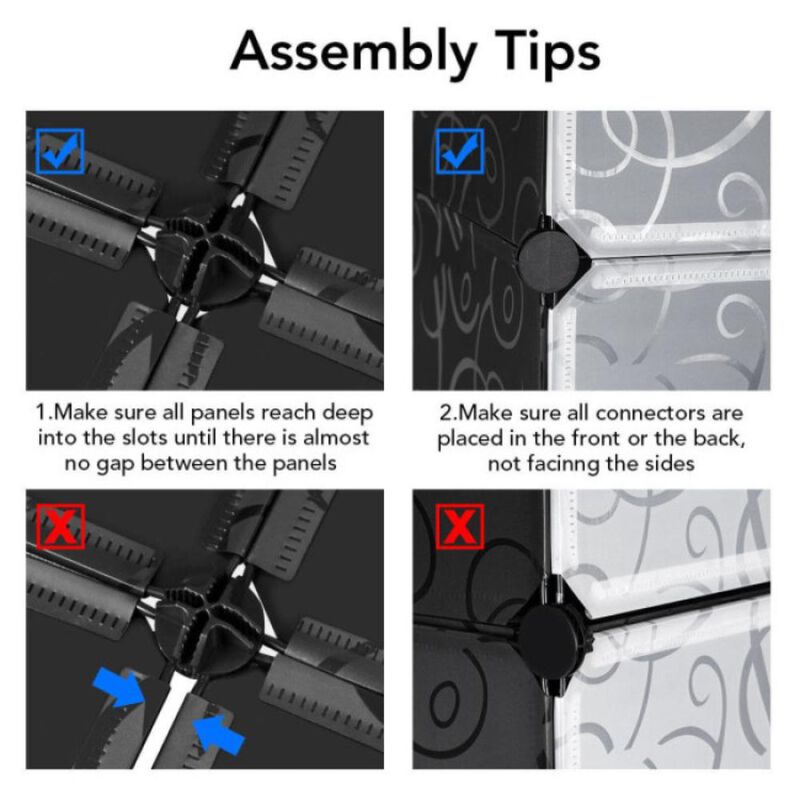 Assembly Tips

1.Make sure all panels reach deep into the slots until there is almost no gap between the panels

2.Make sure all connectors are placed in the front or the back, not facinng the sides