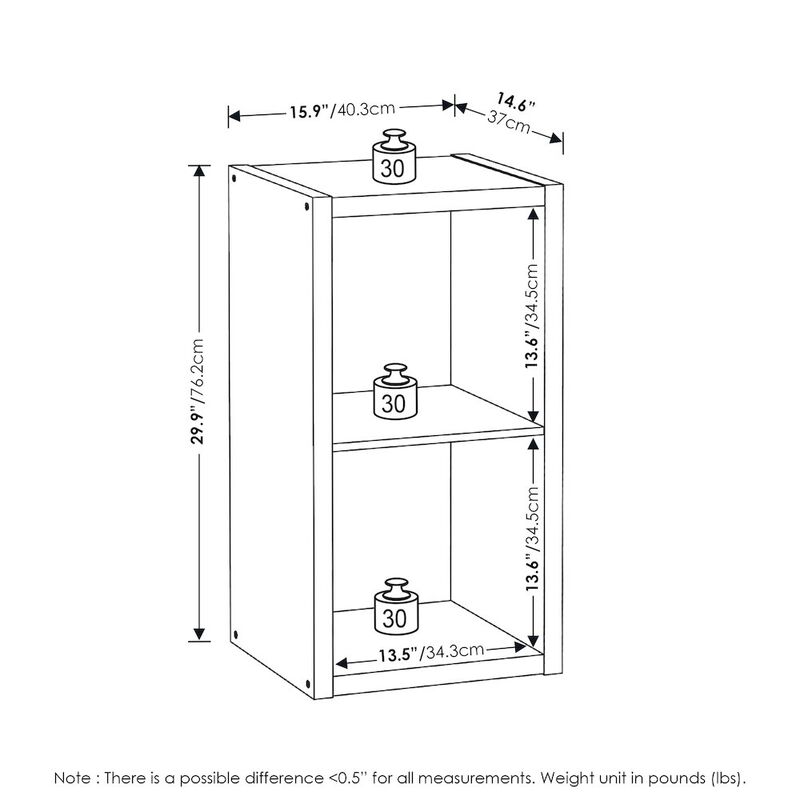 15.9"/40.3cm

14.6"
37cm

30

29.9"/76.2cm

13.6"/34.5cm

30

13.6"/34.5cm

30

13.5"/34.3cm

Note : There is a possible difference <0.5" for all measurements. Weight unit in pounds (lbs).