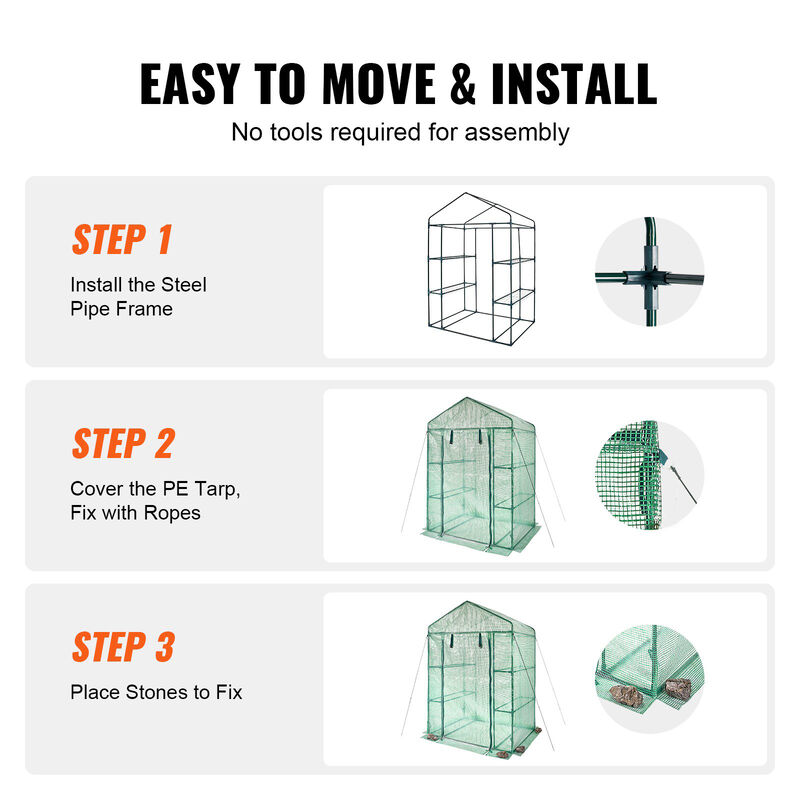 EASY TO MOVE & INSTALL

No tools required for assembly

STEP 1

Install the Steel Pipe Frame

STEP 2

Cover the PE Tarp, Fix with Ropes

STEP 3

Place Stones to Fix