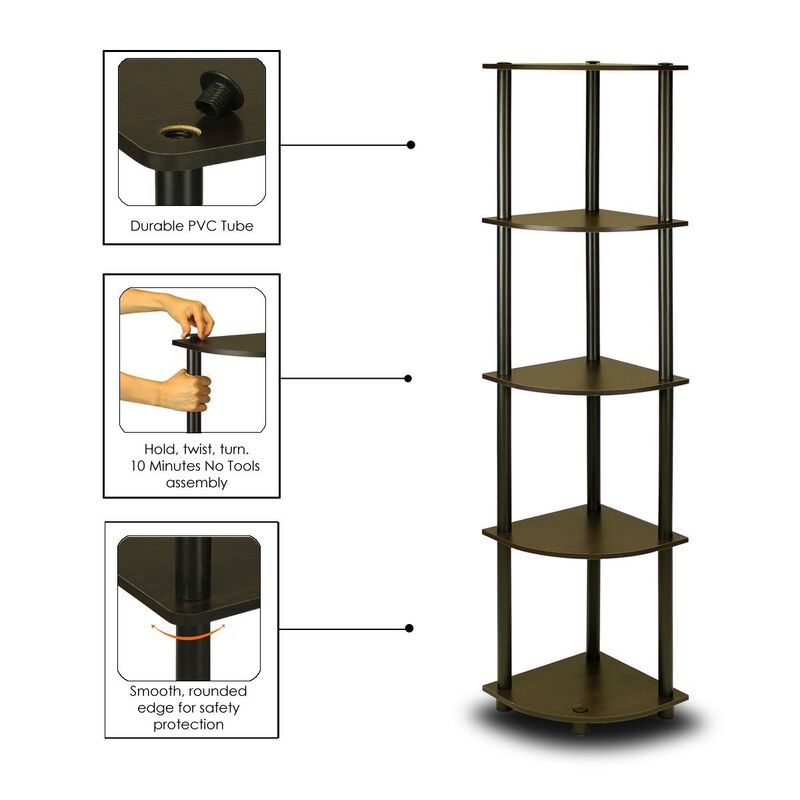 Durable PVC Tube

Hold, twist, turn.
10 Minutes No Tools
assembly

Smooth, rounded
edge for safety
protection