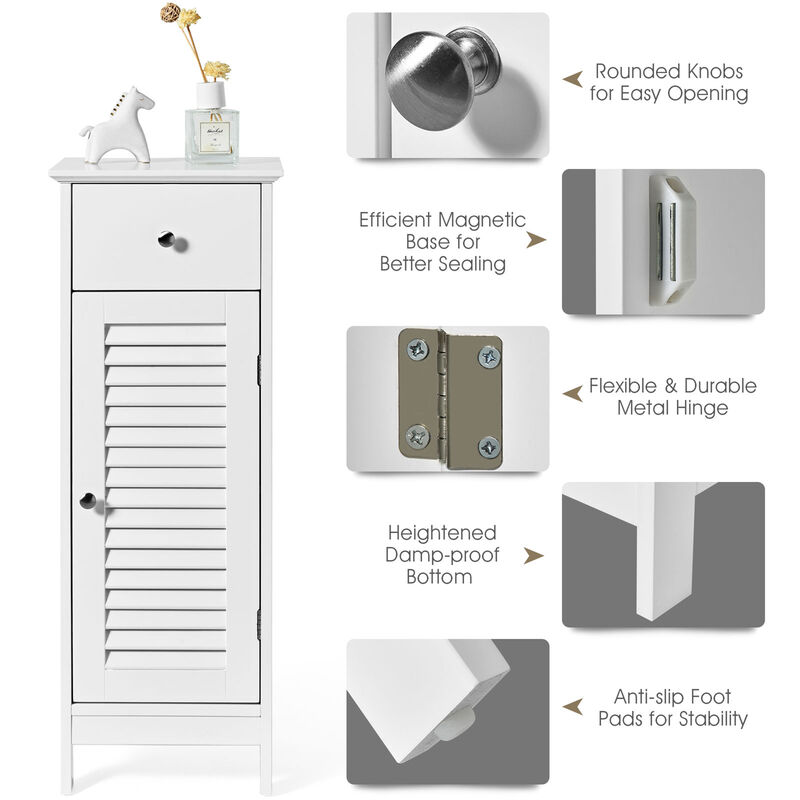 Rounded Knobs for Easy Opening

Efficient Magnetic Base for Better Sealing

Flexible & Durable Metal Hinge

Heightened Damp-proof Bottom

Anti-slip Foot Pads for Stability