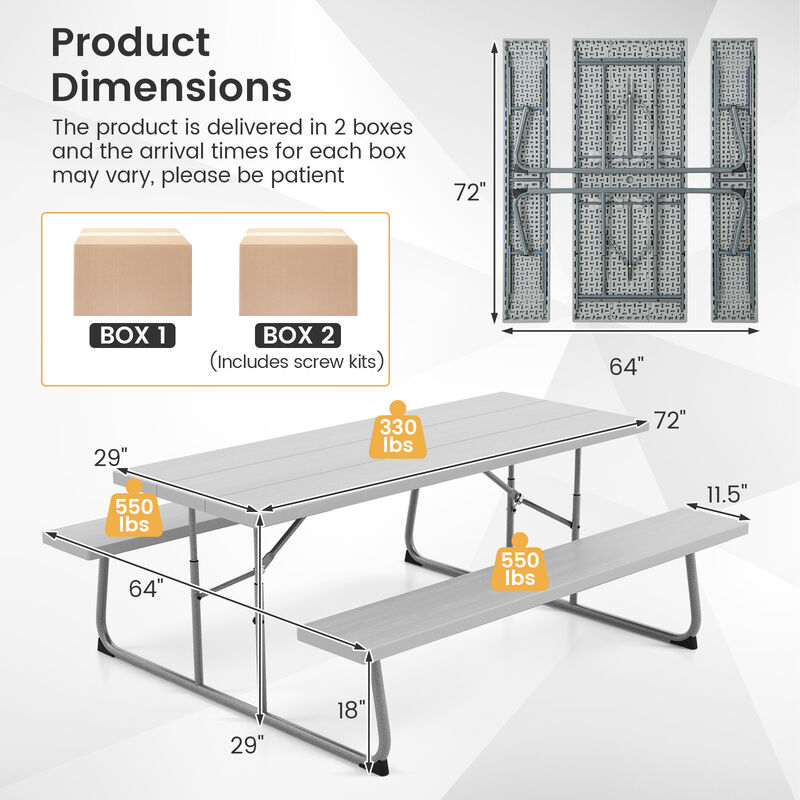 Product Dimensions

The product is delivered in 2 boxes and the arrival times for each box may vary, please be patient

BOX 1

BOX 2
(Includes screw kits)

72"

64"

330 lbs

72"

29"

550 lbs

11.5"

550 lbs

64"

18"

29"