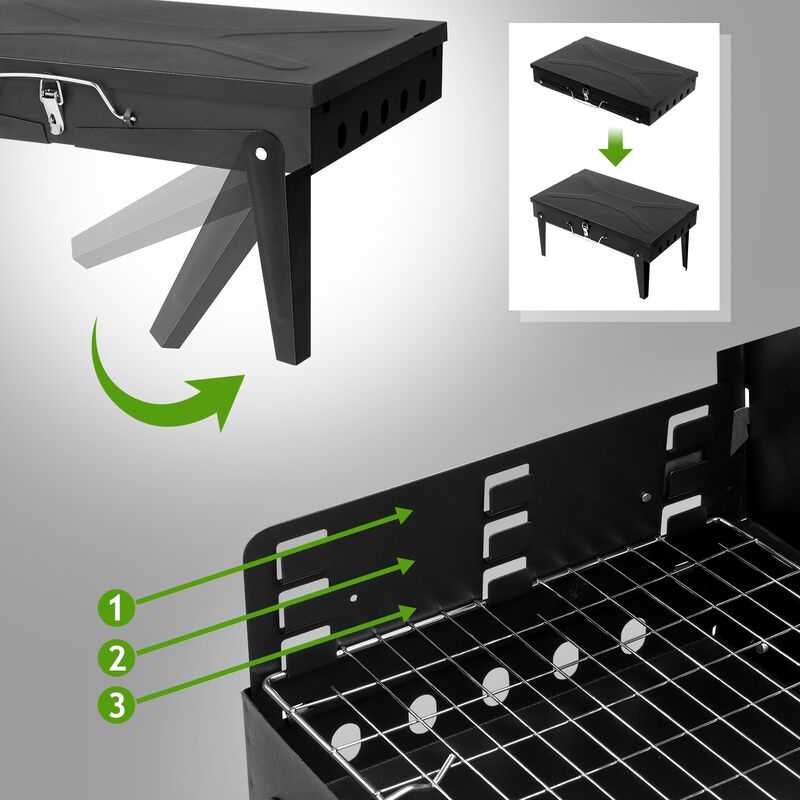 1
2
3