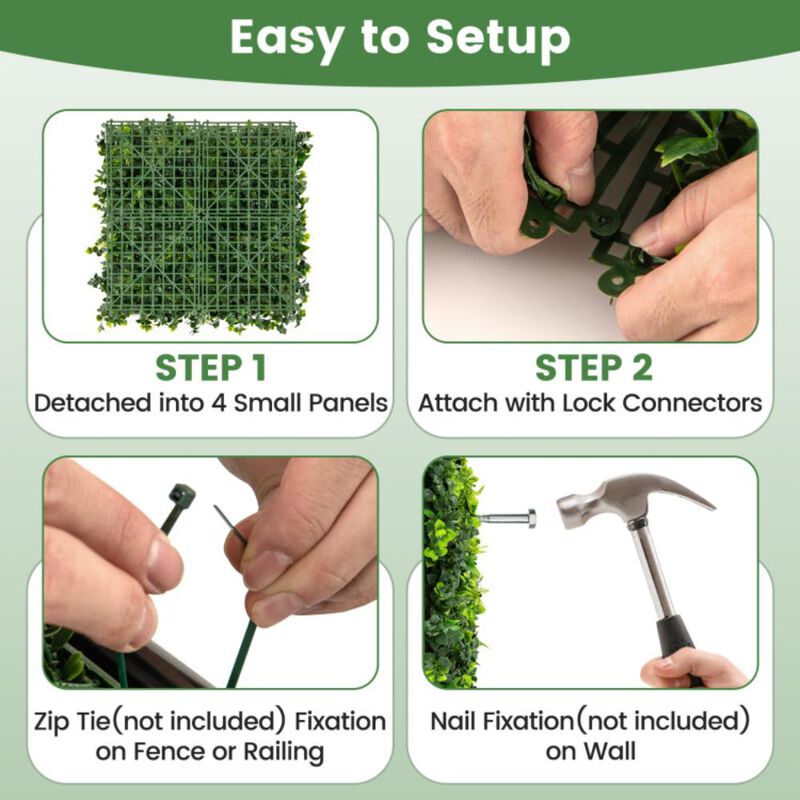 Easy to Setup

STEP 1
Detached into 4 Small Panels

STEP 2
Attach with Lock Connectors

Zip Tie(not included) Fixation on Fence or Railing

Nail Fixation(not included) on Wall