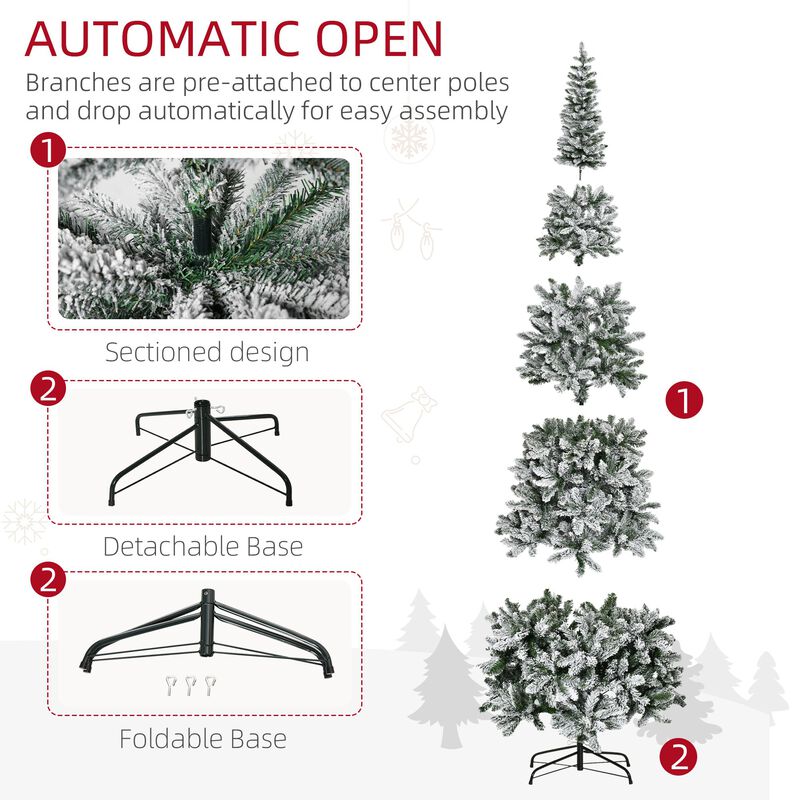 AUTOMATIC OPEN
Branches are pre-attached to center poles and drop automatically for easy assembly

1

Sectioned design

2

Detachable Base

2

Foldable Base

1

2