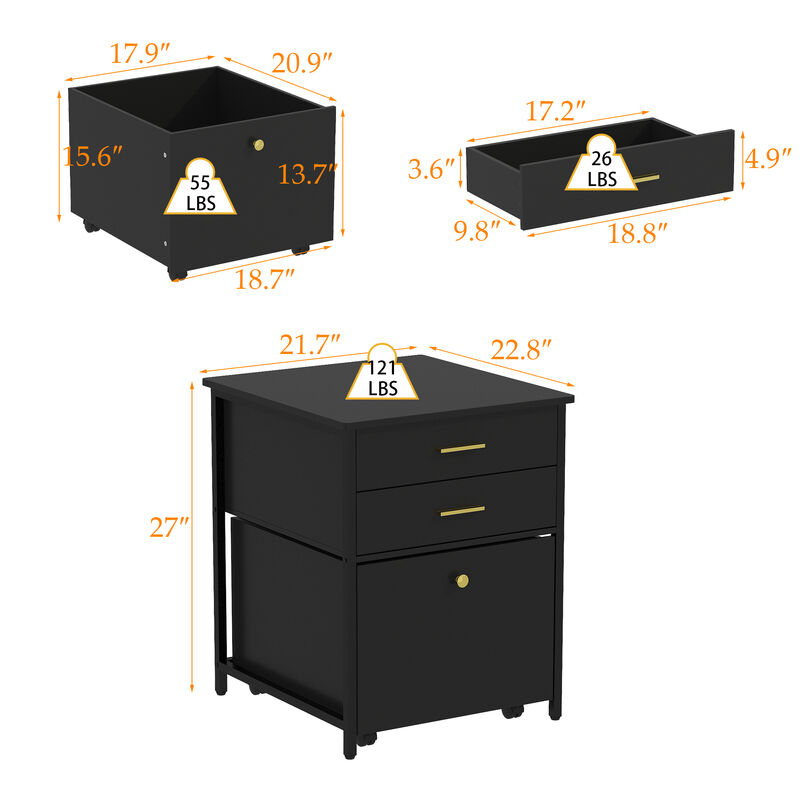 17.9″
20.9″
15.6″
55 LBS
13.7″
18.7″

17.2″
3.6″
26 LBS
4.9″
9.8″
18.8″

21.7″
121 LBS
22.8″
27″