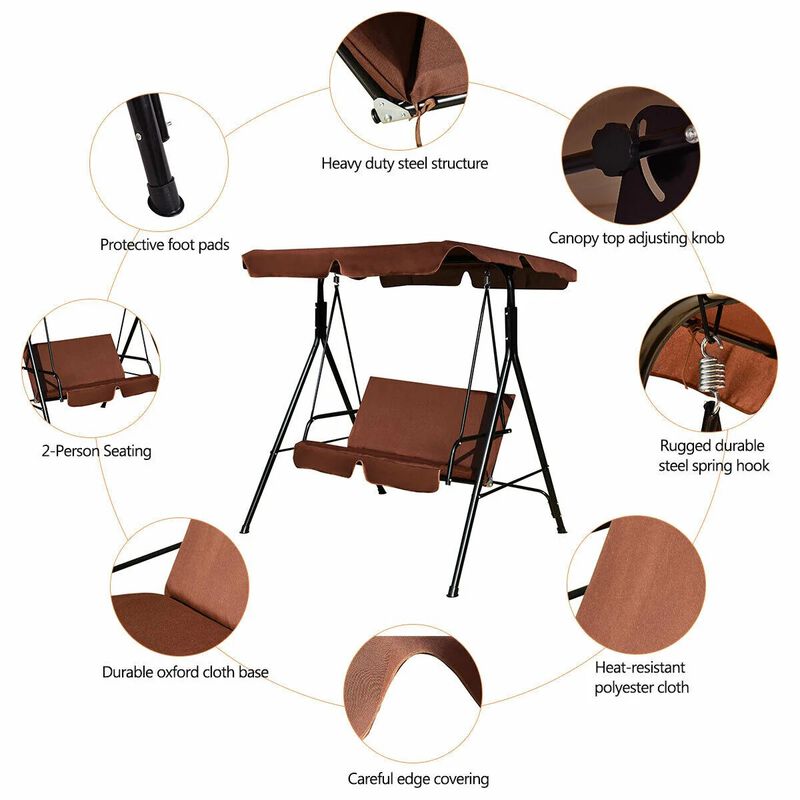 Heavy duty steel structure

Protective foot pads

Canopy top adjusting knob

2-Person Seating

Rugged durable steel spring hook

Durable oxford cloth base

Heat-resistant polyester cloth

Careful edge covering