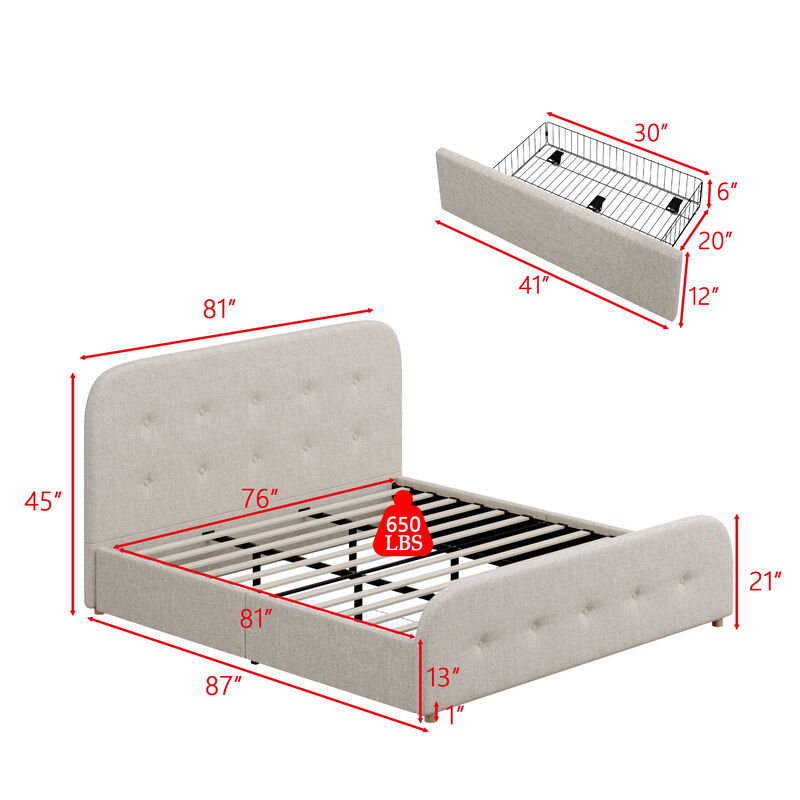 30″
6″
20″
41″
12″
81″
45″
76″
650 LBS
21″
81″
87″
13″
1″