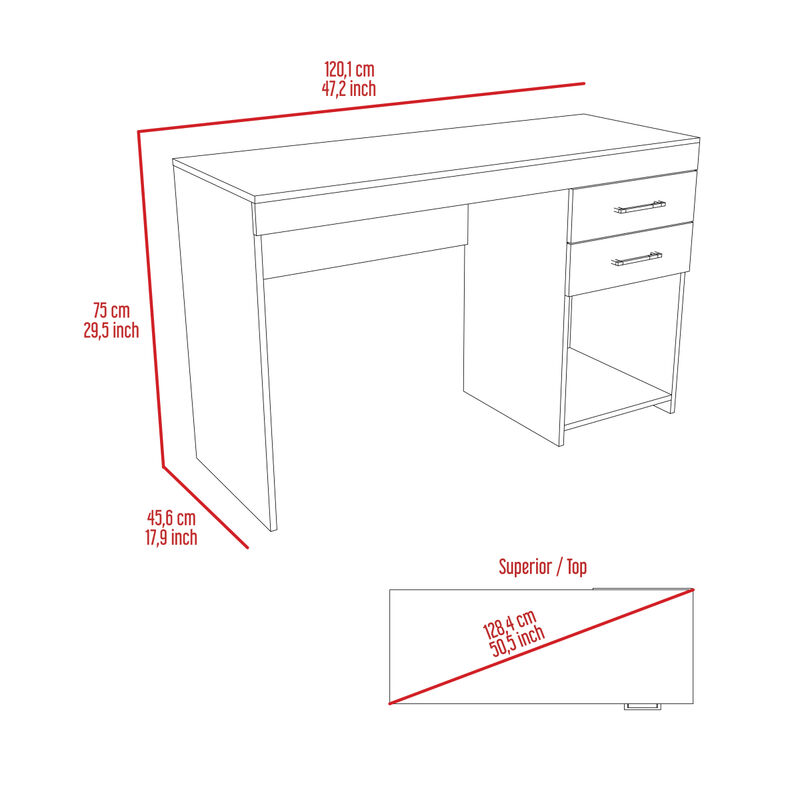 120,1 cm
47,2 inch

75 cm
29,5 inch

45,6 cm
17,9 inch

Superior / Top

128,4 cm
50,5 inch