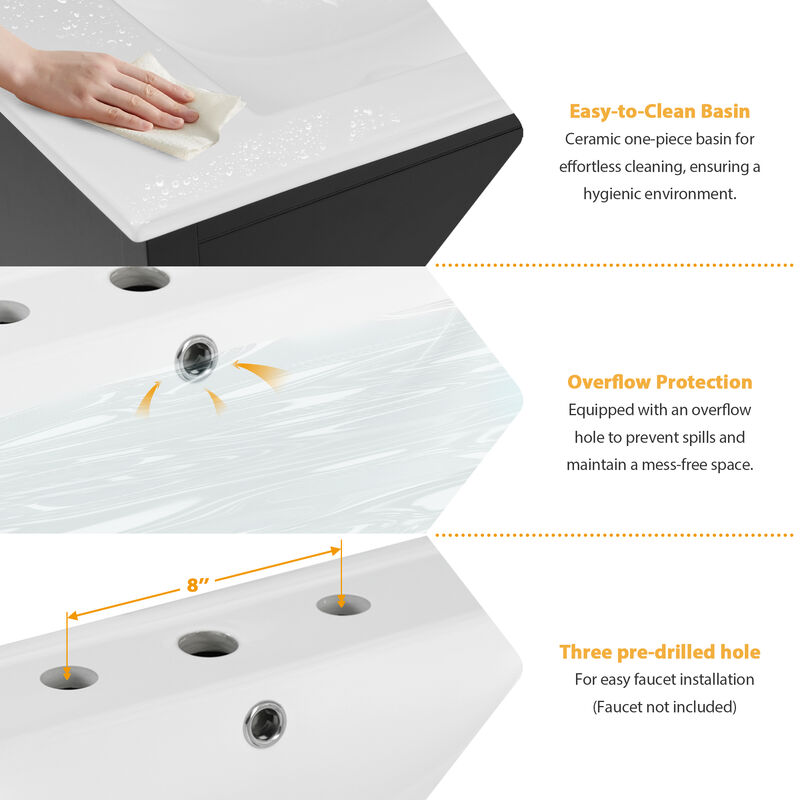 Easy-to-Clean Basin
Ceramic one-piece basin for effortless cleaning, ensuring a hygienic environment.

Overflow Protection
Equipped with an overflow hole to prevent spills and maintain a mess-free space.

8"

Three pre-drilled hole
For easy faucet installation
(Faucet not included)