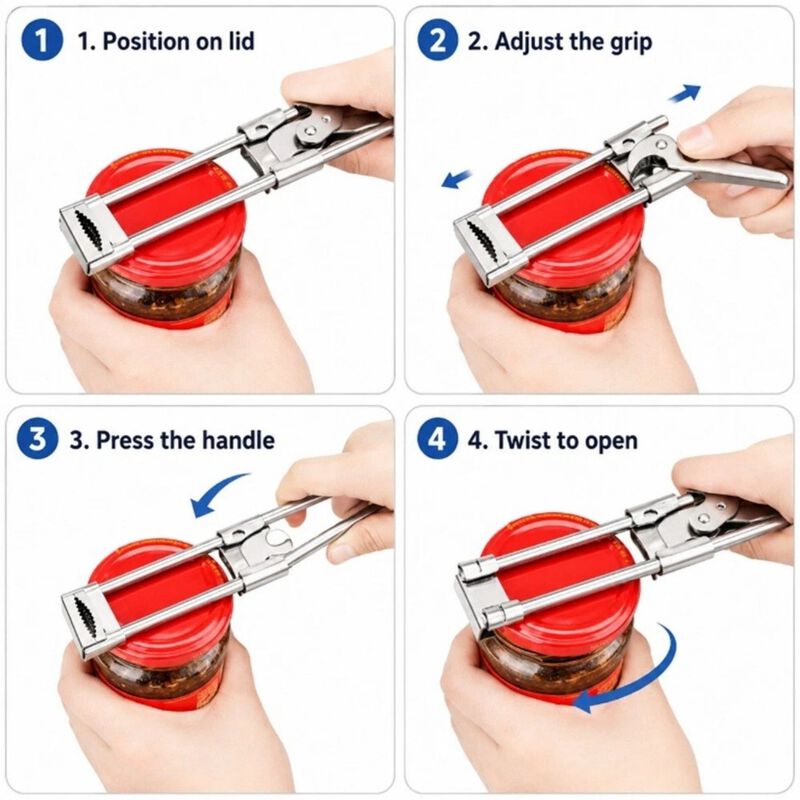 1 1. Position on lid

2 2. Adjust the grip

3 3. Press the handle

4 4. Twist to open