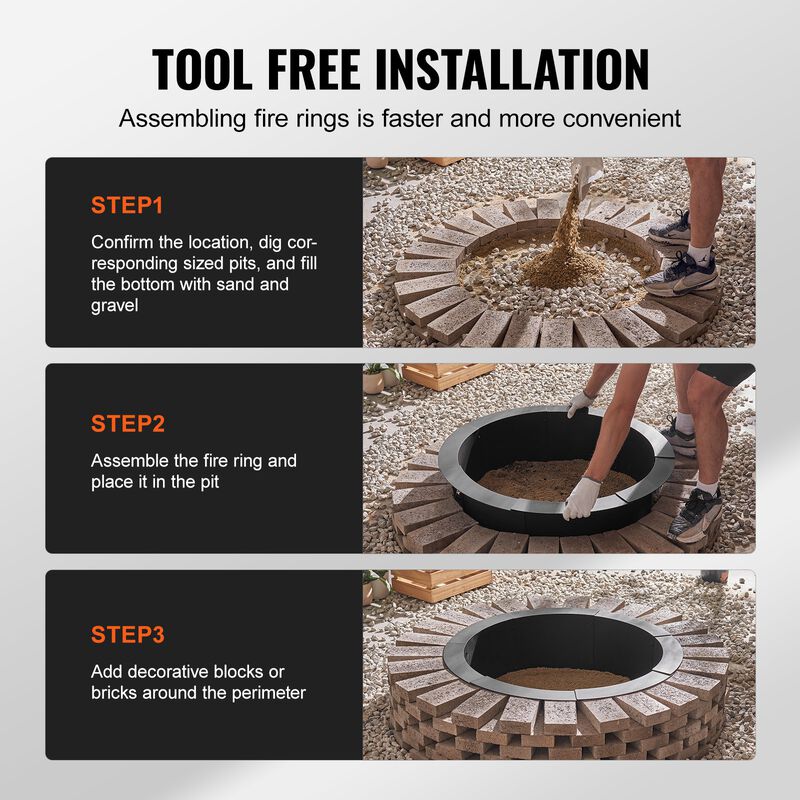 TOOL FREE INSTALLATION

Assembling fire rings is faster and more convenient

STEP1

Confirm the location, dig corresponding sized pits, and fill the bottom with sand and gravel

STEP2

Assemble the fire ring and place it in the pit

STEP3

Add decorative blocks or bricks around the perimeter