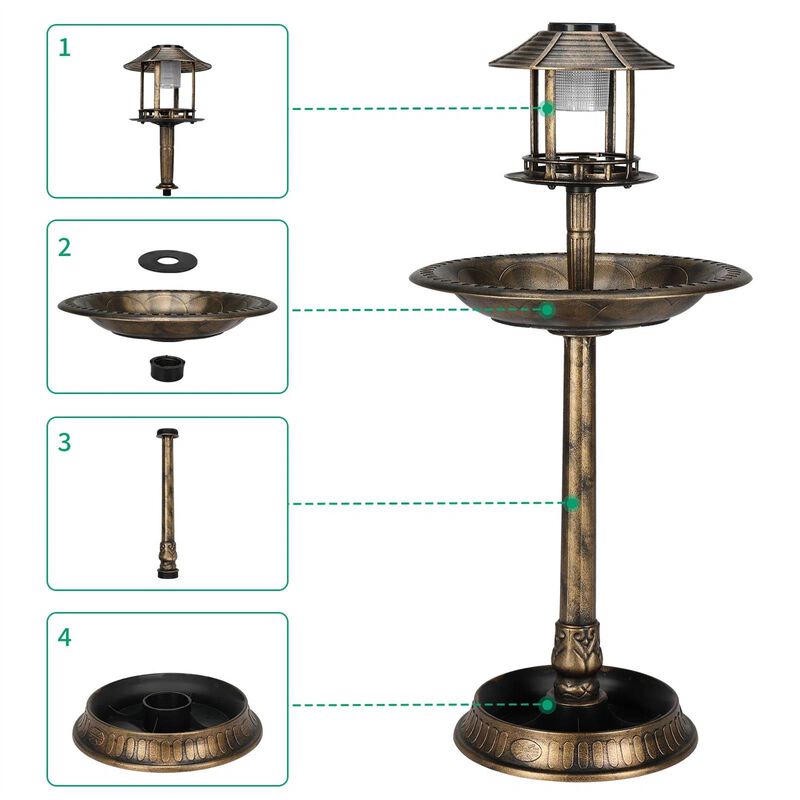 1

2

3

4