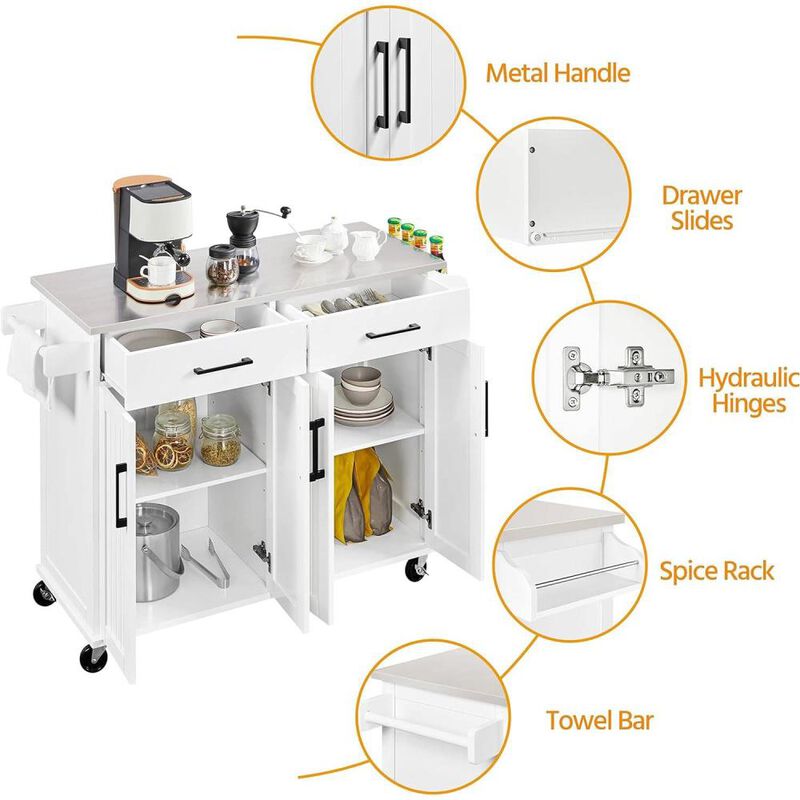 Metal Handle

Drawer Slides

Hydraulic Hinges

Spice Rack

Towel Bar