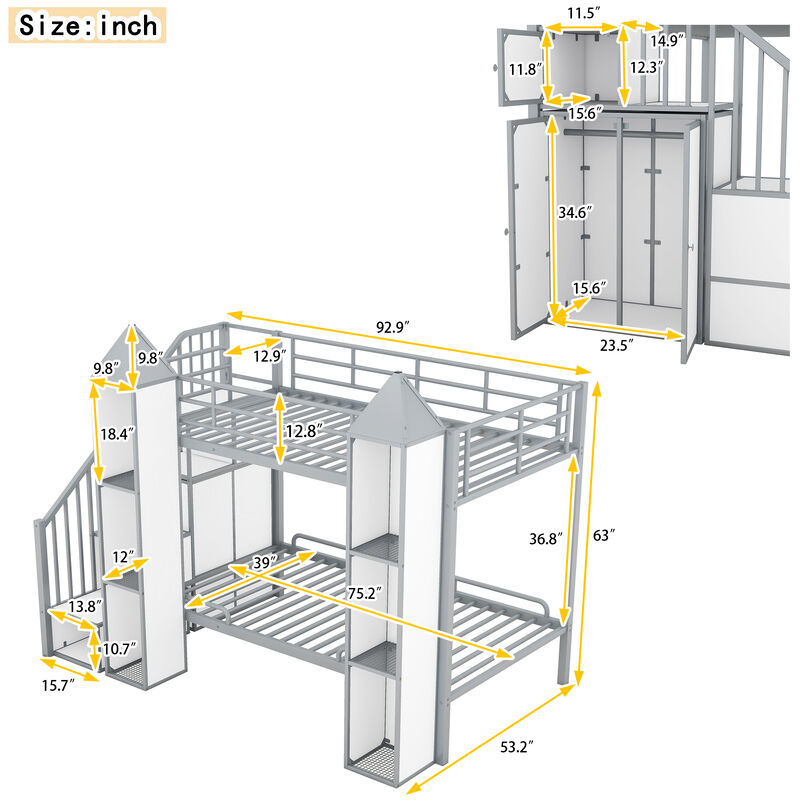 Size:inch

11.5″
14.9″
11.8″
12.3″
15.6″
34.6″
15.6″
23.5″

92.9″
9.8″
9.8″
12.9″
18.4″
12.8″
36.8″
63″
12″
39″
75.2″
13.8″
10.7″
15.7″
53.2″