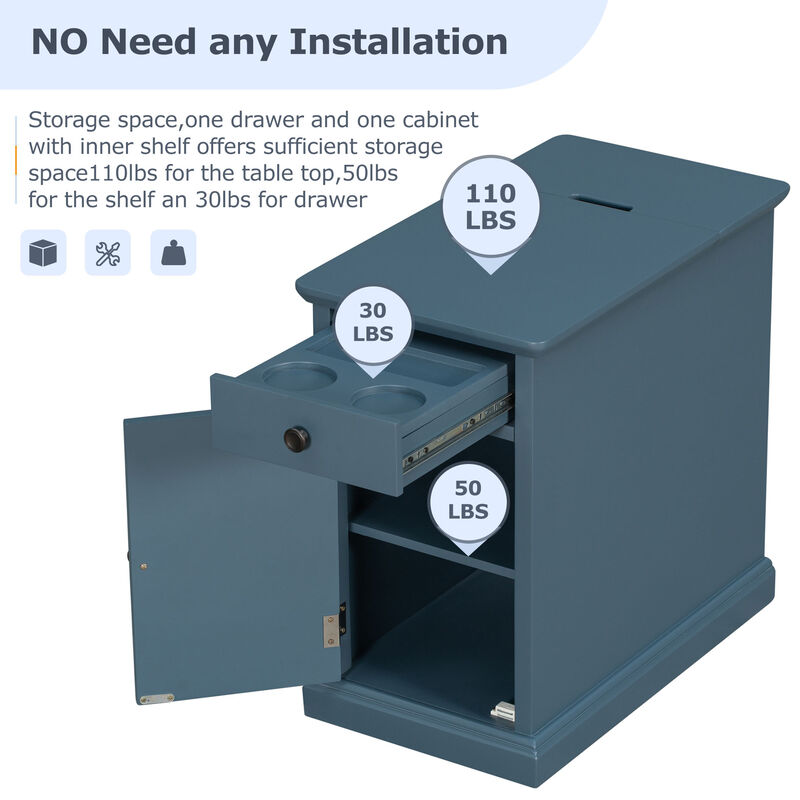 NO Need any Installation

Storage space,one drawer and one cabinet with inner shelf offers sufficient storage space110lbs for the table top,50lbs for the shelf an 30lbs for drawer

110 LBS

30 LBS

50 LBS