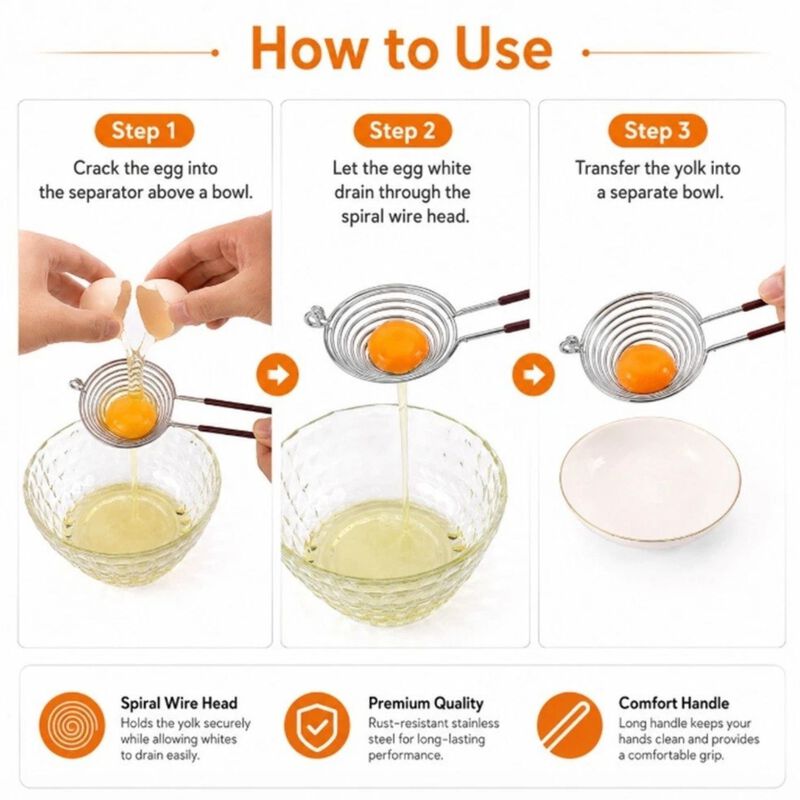 How to Use

Step 1
Crack the egg into the separator above a bowl.

Step 2
Let the egg white drain through the spiral wire head.

Step 3
Transfer the yolk into a separate bowl.

Spiral Wire Head
Holds the yolk securely while allowing whites to drain easily.

Premium Quality
Rust-resistant stainless steel for long-lasting performance.

Comfort Handle
Long handle keeps your hands clean and provides a comfortable grip.