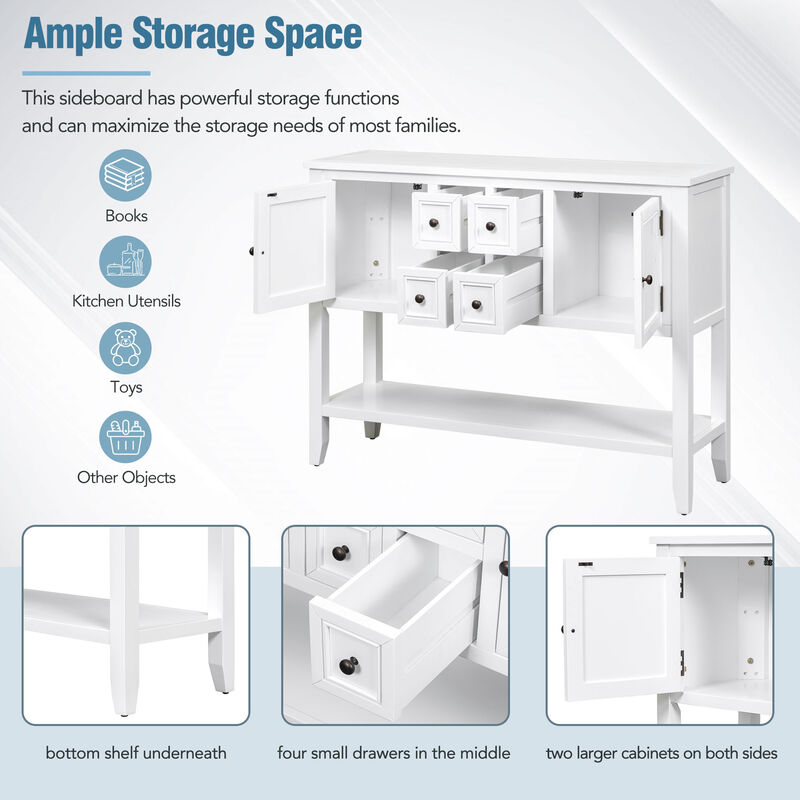 Ample Storage Space

This sideboard has powerful storage functions and can maximize the storage needs of most families.

Books

Kitchen Utensils

Toys

Other Objects

bottom shelf underneath

four small drawers in the middle

two larger cabinets on both sides