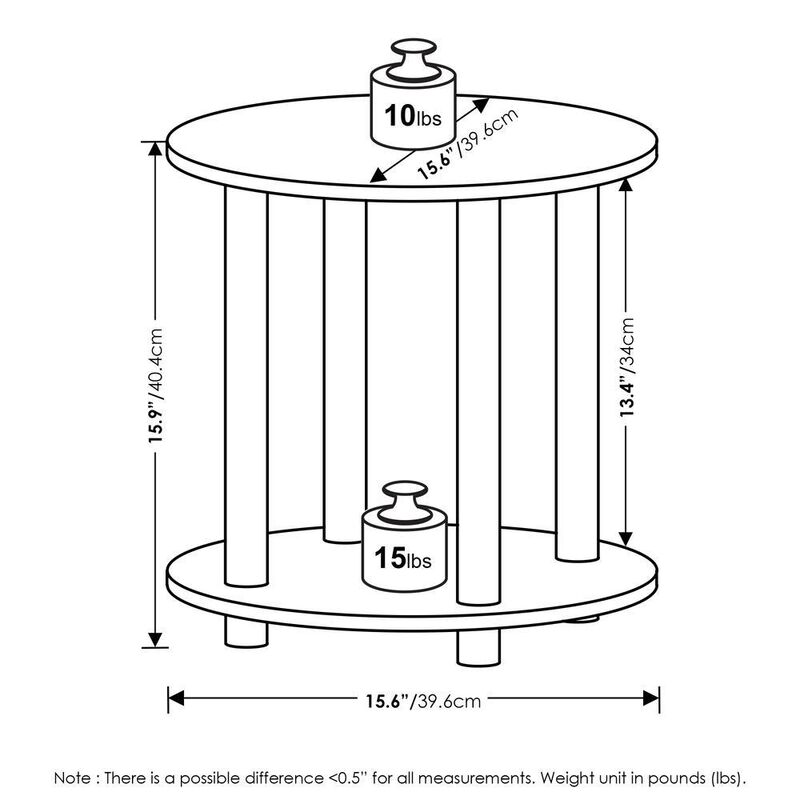 10lbs

15.6"/39.6cm

15.9"/40.4cm

13.4"/34cm

15lbs

15.6"/39.6cm

Note : There is a possible difference <0.5" for all measurements. Weight unit in pounds (lbs).