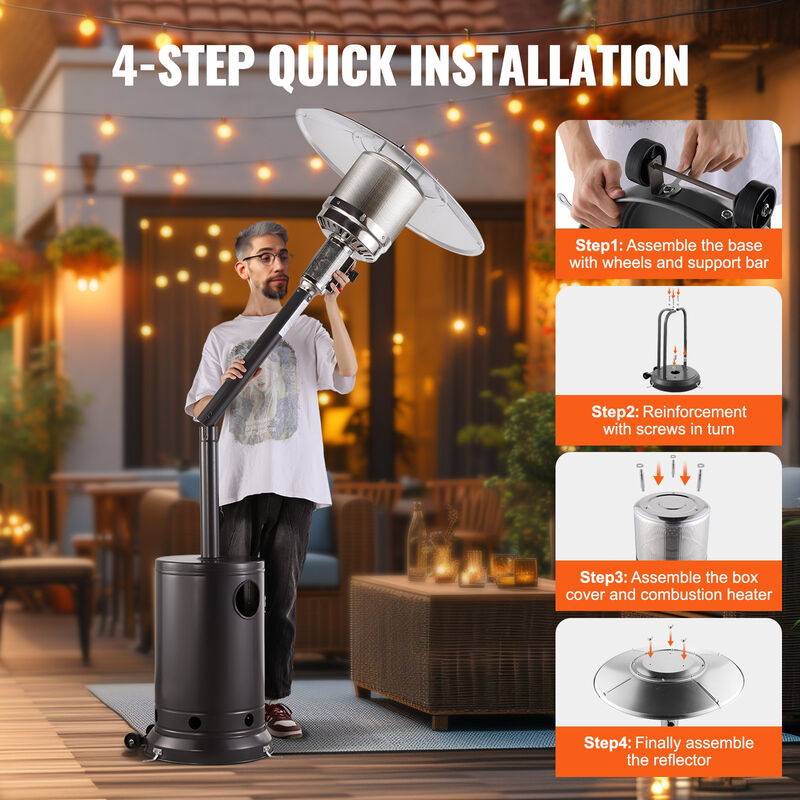 4-STEP QUICK INSTALLATION

Step1: Assemble the base with wheels and support bar

Step2: Reinforcement with screws in turn

Step3: Assemble the box cover and combustion heater

Step4: Finally assemble the reflector