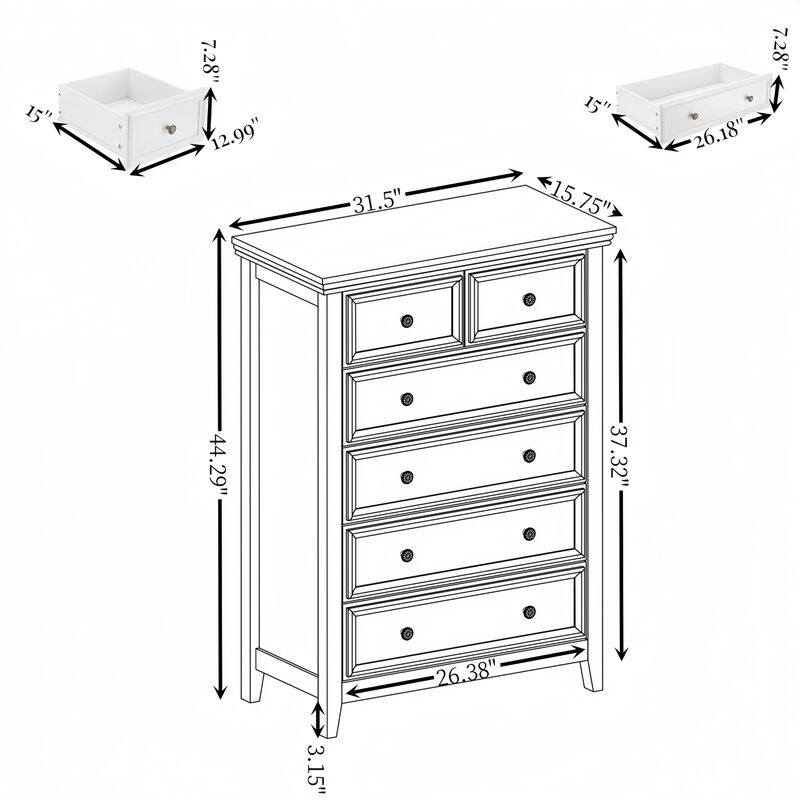 7.28"
15"
12.99"
7.28"
15"
26.18"
31.5"
15.75"
44.29"
37.32"
26.38"
3.15"