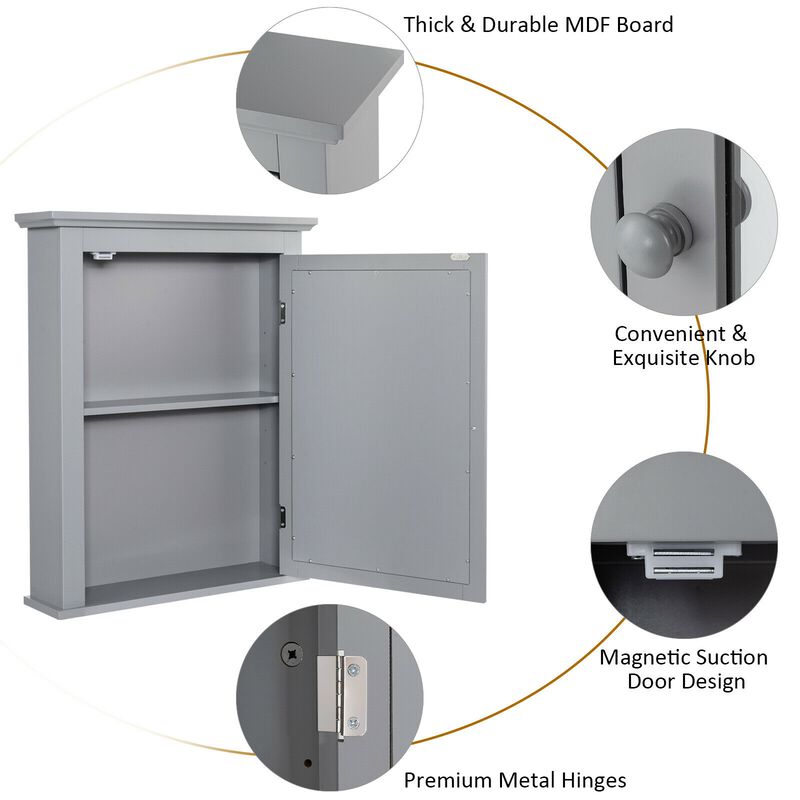 Thick & Durable MDF Board

Convenient & Exquisite Knob

Magnetic Suction Door Design

Premium Metal Hinges