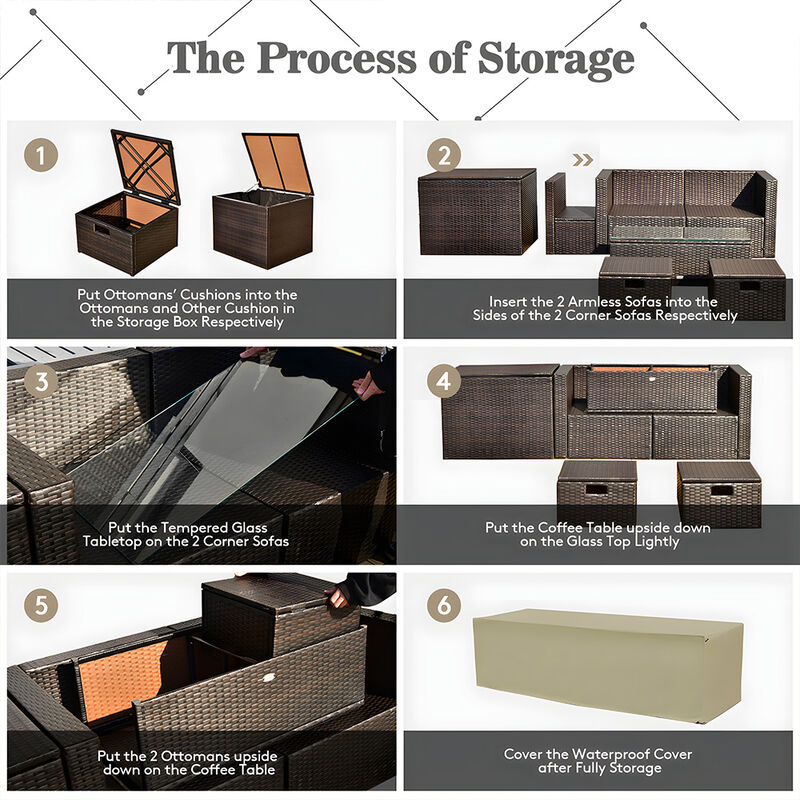 The Process of Storage

1

Put Ottomans' Cushions into the Ottomans and Other Cushion in the Storage Box Respectively

2

Insert the 2 Armless Sofas into the Sides of the 2 Corner Sofas Respectively

3

Put the Tempered Glass Tabletop on the 2 Corner Sofas

4

Put the Coffee Table upside down on the Glass Top Lightly

5

Put the 2 Ottomans upside down on the Coffee Table

6

Cover the Waterproof Cover after Fully Storage