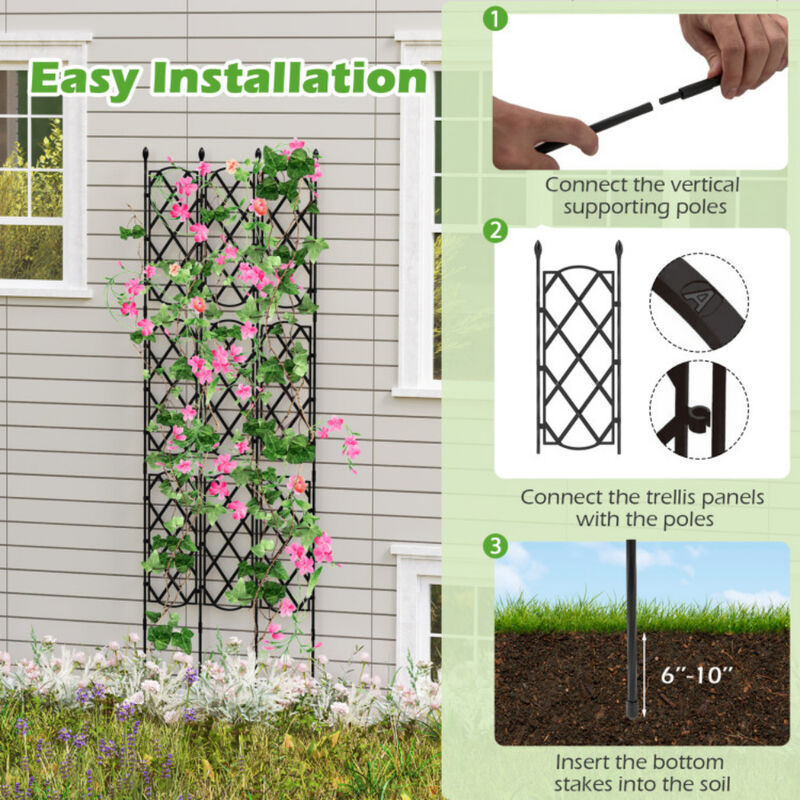 Easy Installation

1

Connect the vertical supporting poles

2

A

Connect the trellis panels with the poles

3

6"-10"

Insert the bottom stakes into the soil