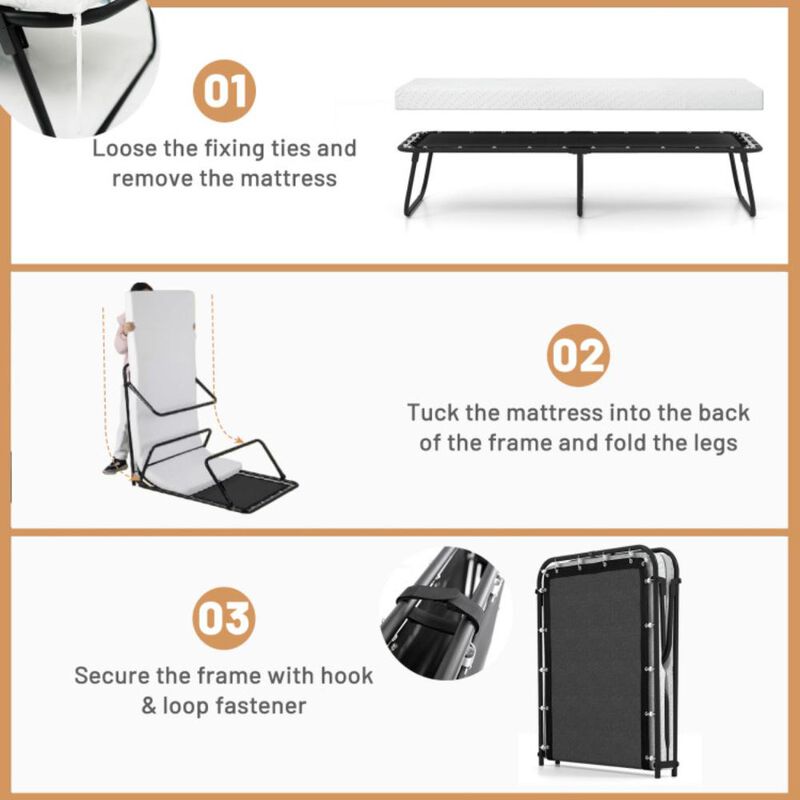 01

Loose the fixing ties and remove the mattress

02

Tuck the mattress into the back of the frame and fold the legs

03

Secure the frame with hook & loop fastener