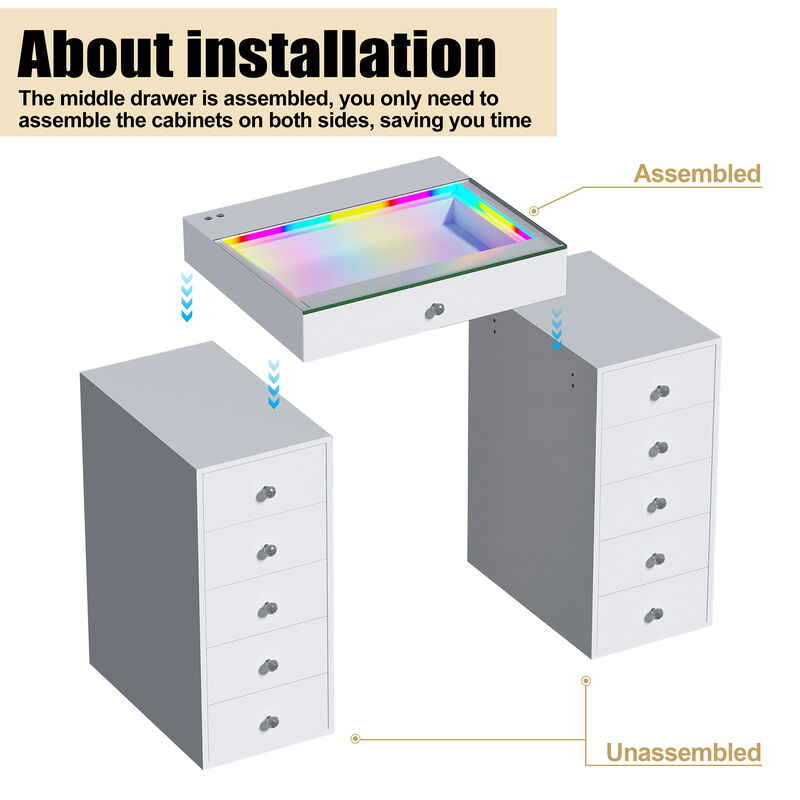 About installation
The middle drawer is assembled, you only need to assemble the cabinets on both sides, saving you time

Assembled

Unassembled