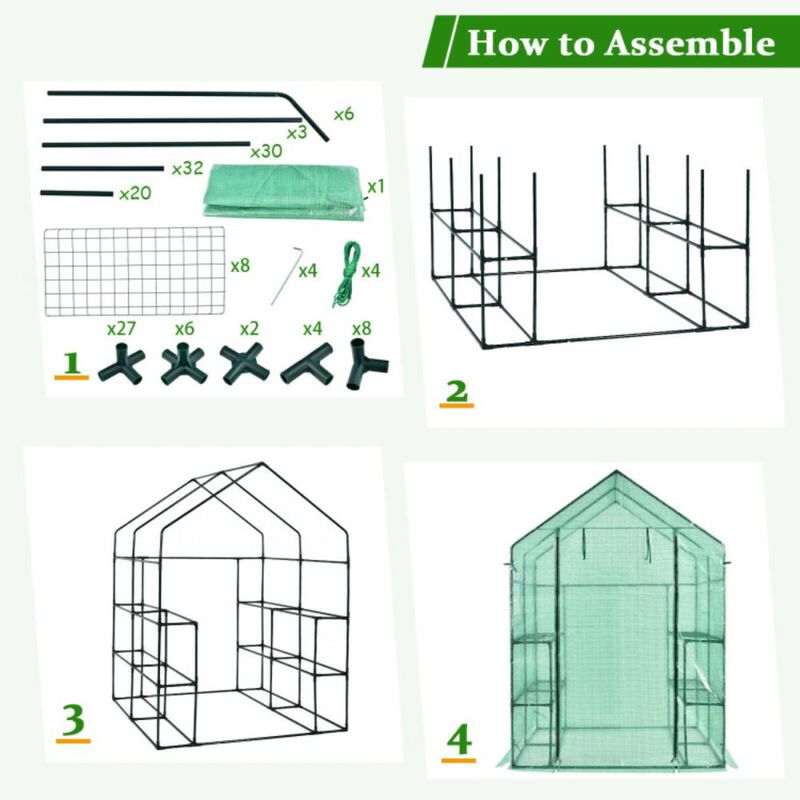 How to Assemble

x6
x3
x30
x32
x20
x1
x8
x4
x4
x27
x6
x2
x4
x8
1

2

3

4