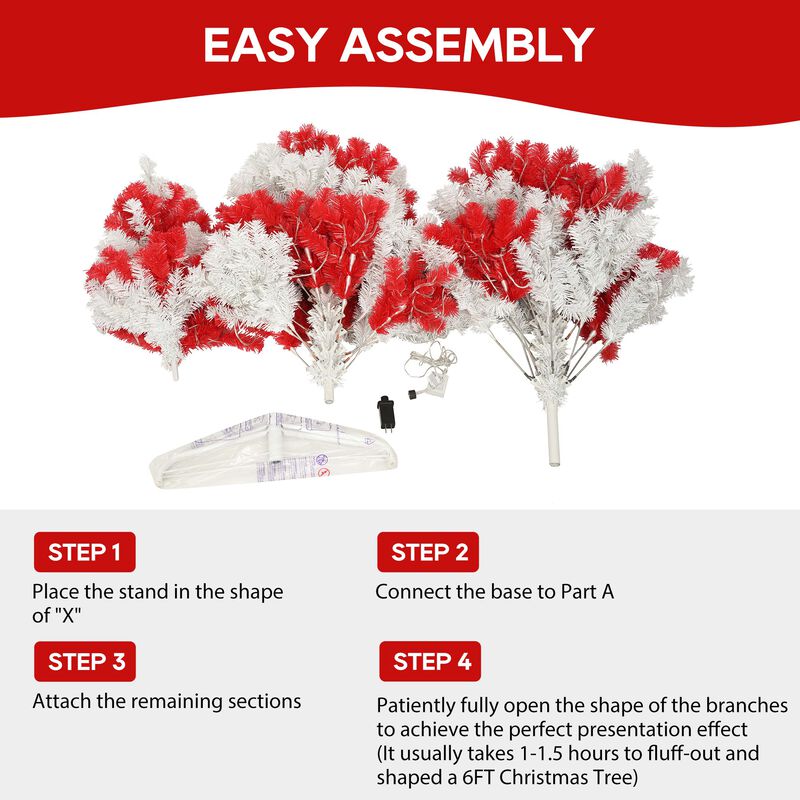 EASY ASSEMBLY

STEP 1

Place the stand in the shape of "X"

STEP 2

Connect the base to Part A

STEP 3

Attach the remaining sections

STEP 4

Patiently fully open the shape of the branches to achieve the perfect presentation effect (It usually takes 1-1.5 hours to fluff-out and shaped a 6FT Christmas Tree)