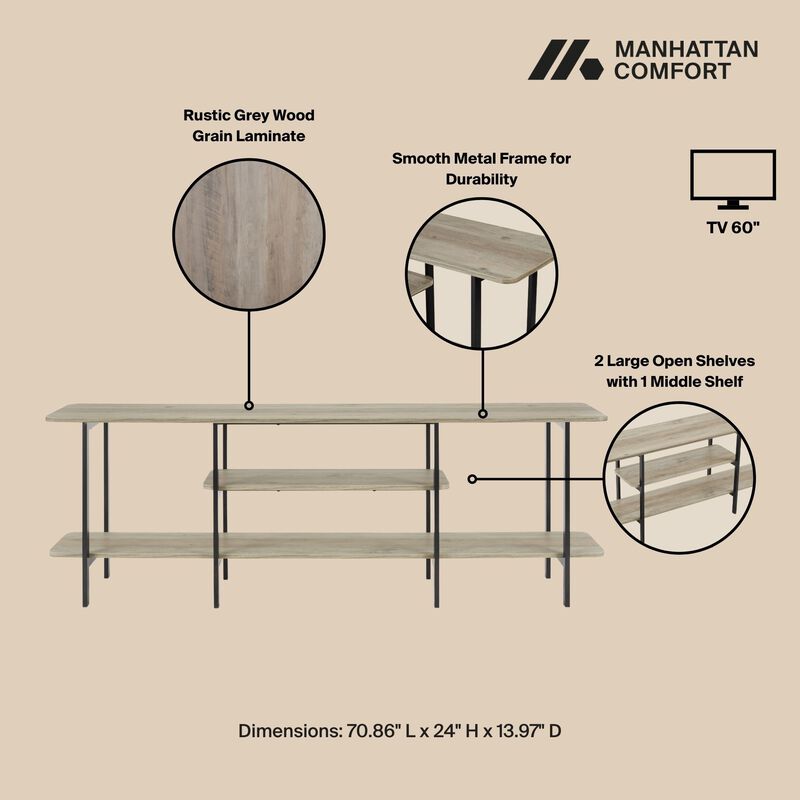 MANHATTAN COMFORT

Rustic Grey Wood Grain Laminate

Smooth Metal Frame for Durability

TV 60"

2 Large Open Shelves with 1 Middle Shelf

Dimensions: 70.86" L x 24" H x 13.97" D