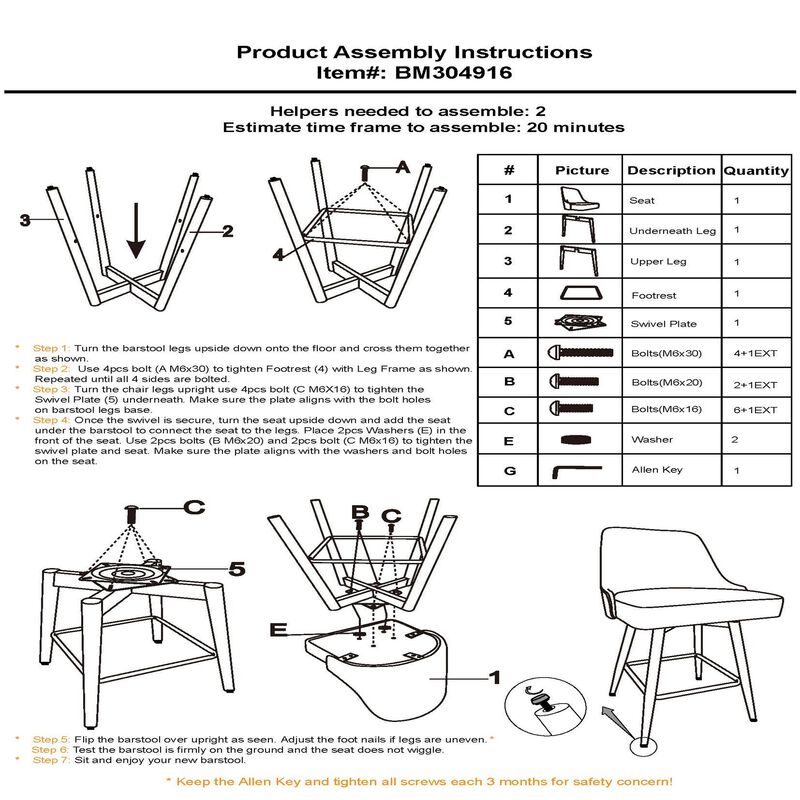 Product Assembly Instructions
Item#: BM304916

Helpers needed to assemble: 2
Estimate time frame to assemble: 20 minutes

3
2
A
4

| # | Picture | Description | Quantity |
|---|---|---|---|
| 1 | | Seat | 1 |
| 2 | | Underneath Leg | 1 |
| 3 | | Upper Leg | 1 |
| 4 | | Footrest | 1 |
| 5 | | Swivel Plate | 1 |
| A | | Bolts(M6x30) | 4+1EXT |
| B | | Bolts(M6x20) | 2+1EXT |
| C | | Bolts(M6x16) | 6+1EXT |
| E | | Washer | 2 |
| G | | Allen Key | 1 |

* Step 1: Turn the barstool legs upside down onto the floor and cross them together as shown.
* Step 2: Use 4pcs bolt (A M6x30) to tighten Footrest (4) with Leg Frame as shown. Repeated until all 4 sides are bolted.
* Step 3: Turn the chair legs upright use 4pcs bolt (C M6X16) to tighten the Swivel Plate (5) underneath. Make sure the plate aligns with the bolt holes on barstool legs base.
* Step 4: Once the swivel is secure, turn the seat upside down and add the seat under the barstool to connect the seat to the legs. Place 2pcs Washers (E) in the front of the seat. Use 2pcs bolts (B M6x20) and 2pcs bolt (C M6x16) to tighten the swivel plate and seat. Make sure the plate aligns with the washers and bolt holes on the seat.

C
5
B C
E
1

* Step 5: Flip the barstool over upright as seen. Adjust the foot nails if legs are uneven. *
Step 6: Test the barstool is firmly on the ground and the seat does not wiggle.
* Step 7: Sit and enjoy your new barstool.

* Keep the Allen Key and tighten all screws each 3 months for safety concern!