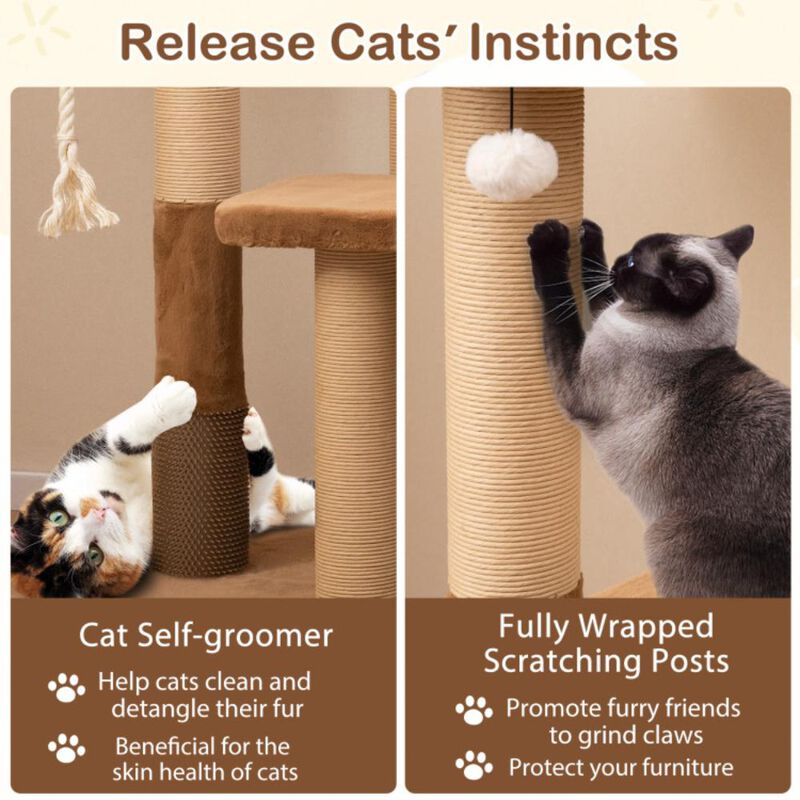 Release Cats' Instincts

Cat Self-groomer

Help cats clean and detangle their fur

Beneficial for the skin health of cats

Fully Wrapped Scratching Posts

Promote furry friends to grind claws

Protect your furniture