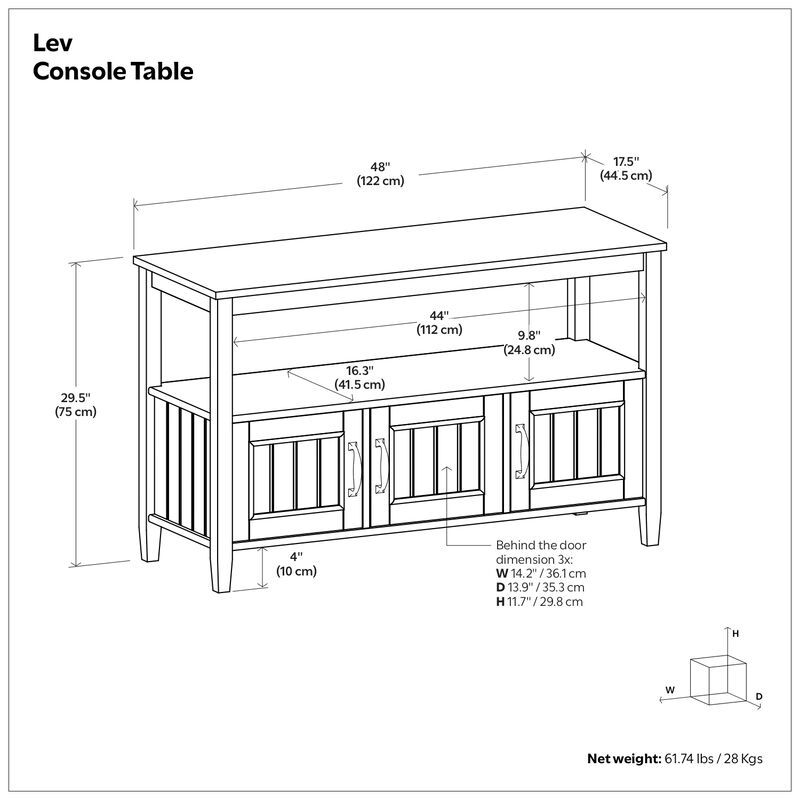 Lev
Console Table

48"
(122 cm)

17.5"
(44.5 cm)

29.5"
(75 cm)

44"
(112 cm)

9.8"
(24.8 cm)

16.3"
(41.5 cm)

4"
(10 cm)

Behind the door dimension 3x:
W 14.2" / 36.1 cm
D 13.9" / 35.3 cm
H 11.7" / 29.8 cm

H
W
D

Net weight: 61.74 lbs / 28 Kgs