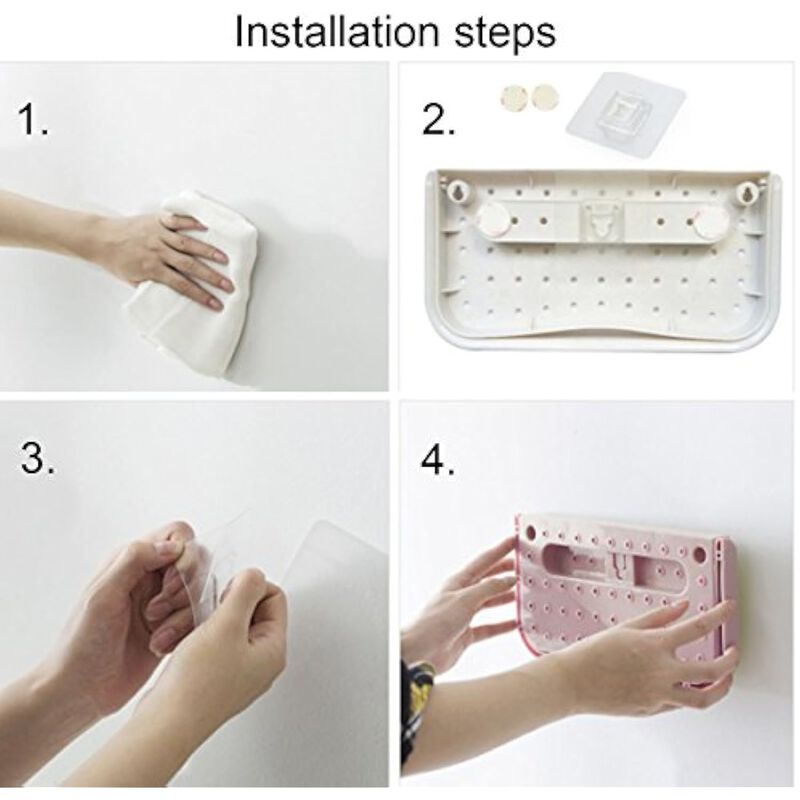 Installation steps

1.

2.

3.

4.