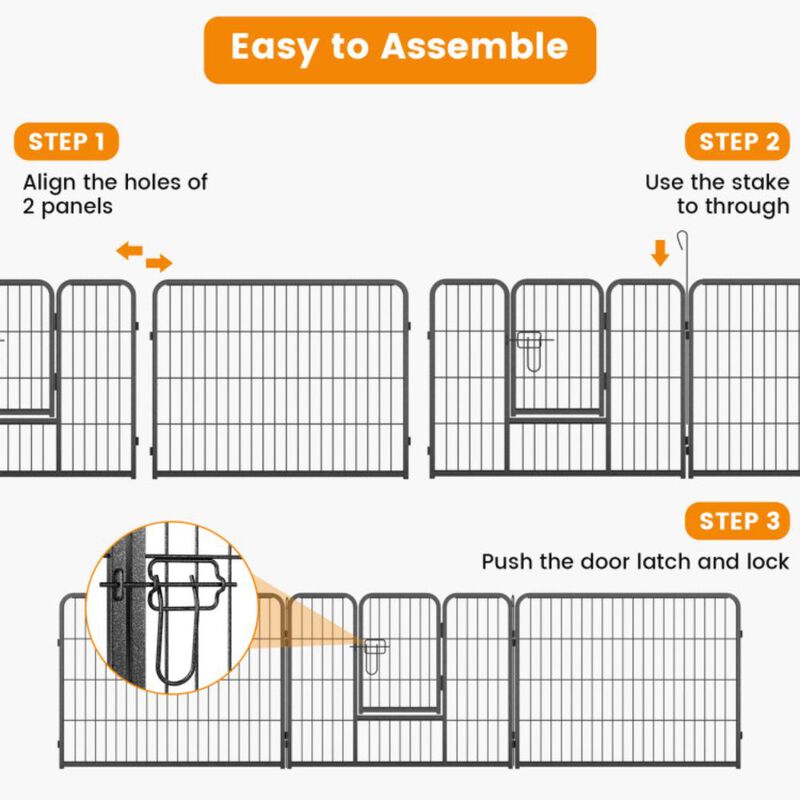 Easy to Assemble

STEP 1

Align the holes of 2 panels

STEP 2

Use the stake to through

STEP 3

Push the door latch and lock