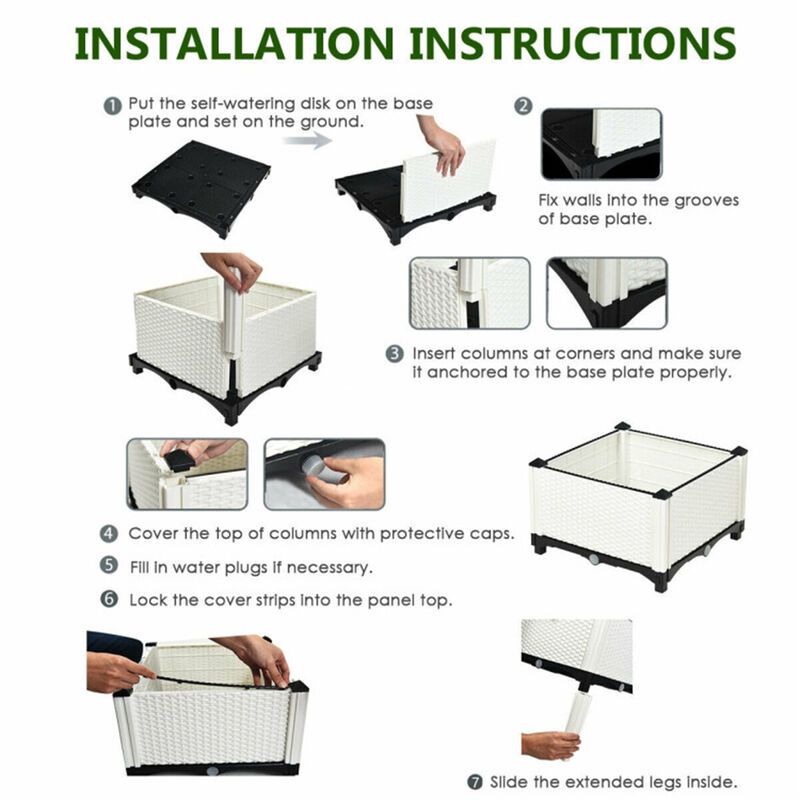 INSTALLATION INSTRUCTIONS

1 Put the self-watering disk on the base plate and set on the ground.

2

Fix walls into the grooves of base plate.

3 Insert columns at corners and make sure it anchored to the base plate properly.

4 Cover the top of columns with protective caps.

5 Fill in water plugs if necessary.

6 Lock the cover strips into the panel top.

7 Slide the extended legs inside.