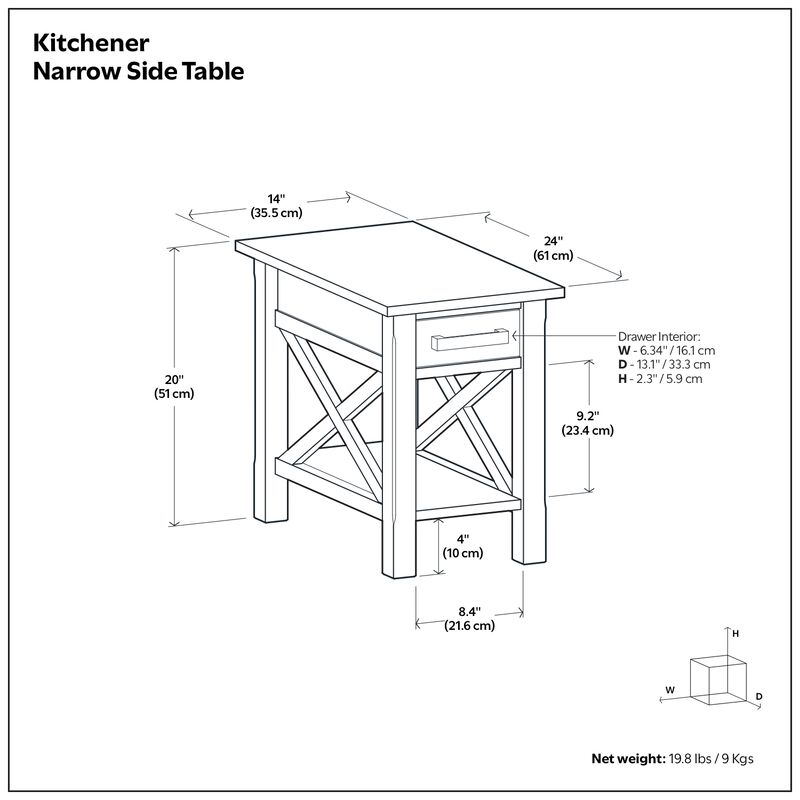 Kitchener
Narrow Side Table

14"
(35.5 cm)

24"
(61 cm)

20"
(51 cm)

Drawer Interior:
W - 6.34" / 16.1 cm
D - 13.1" / 33.3 cm
H - 2.3" / 5.9 cm

9.2"
(23.4 cm)

4"
(10 cm)

8.4"
(21.6 cm)

H
W
D

Net weight: 19.8 lbs / 9 Kgs