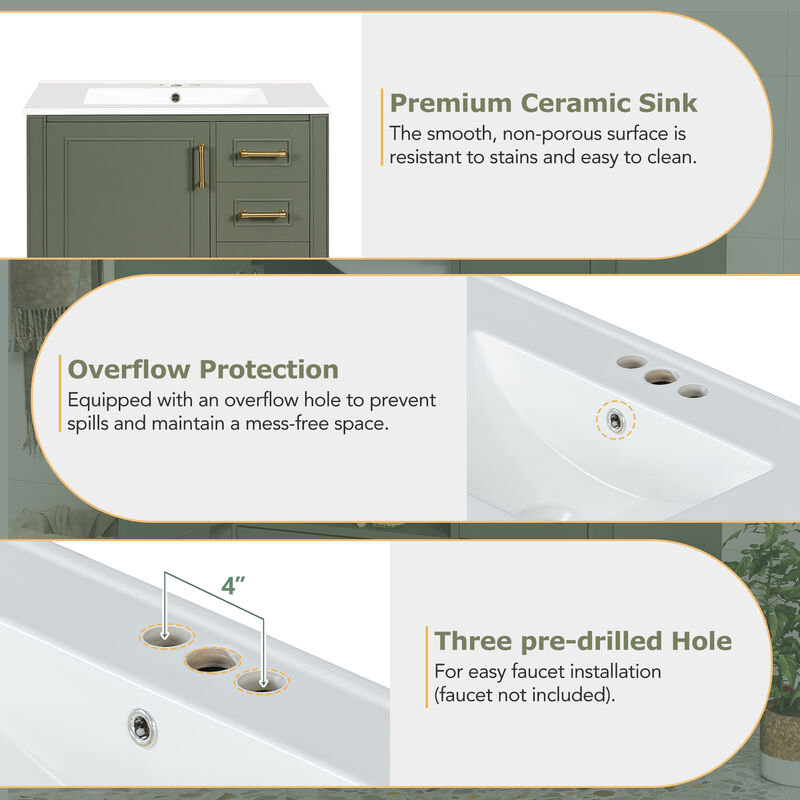 Premium Ceramic Sink
The smooth, non-porous surface is resistant to stains and easy to clean.

Overflow Protection
Equipped with an overflow hole to prevent spills and maintain a mess-free space.

4"

Three pre-drilled Hole
For easy faucet installation (faucet not included).