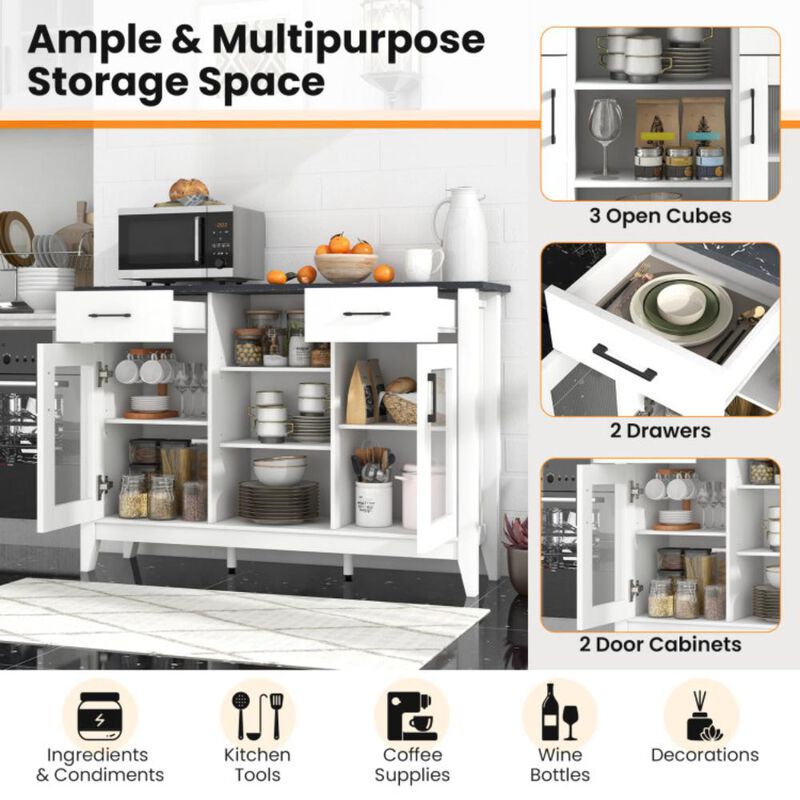 Ample & Multipurpose Storage Space

3 Open Cubes

2 Drawers

2 Door Cabinets

Ingredients & Condiments

Kitchen Tools

Coffee Supplies

Wine Bottles

Decorations